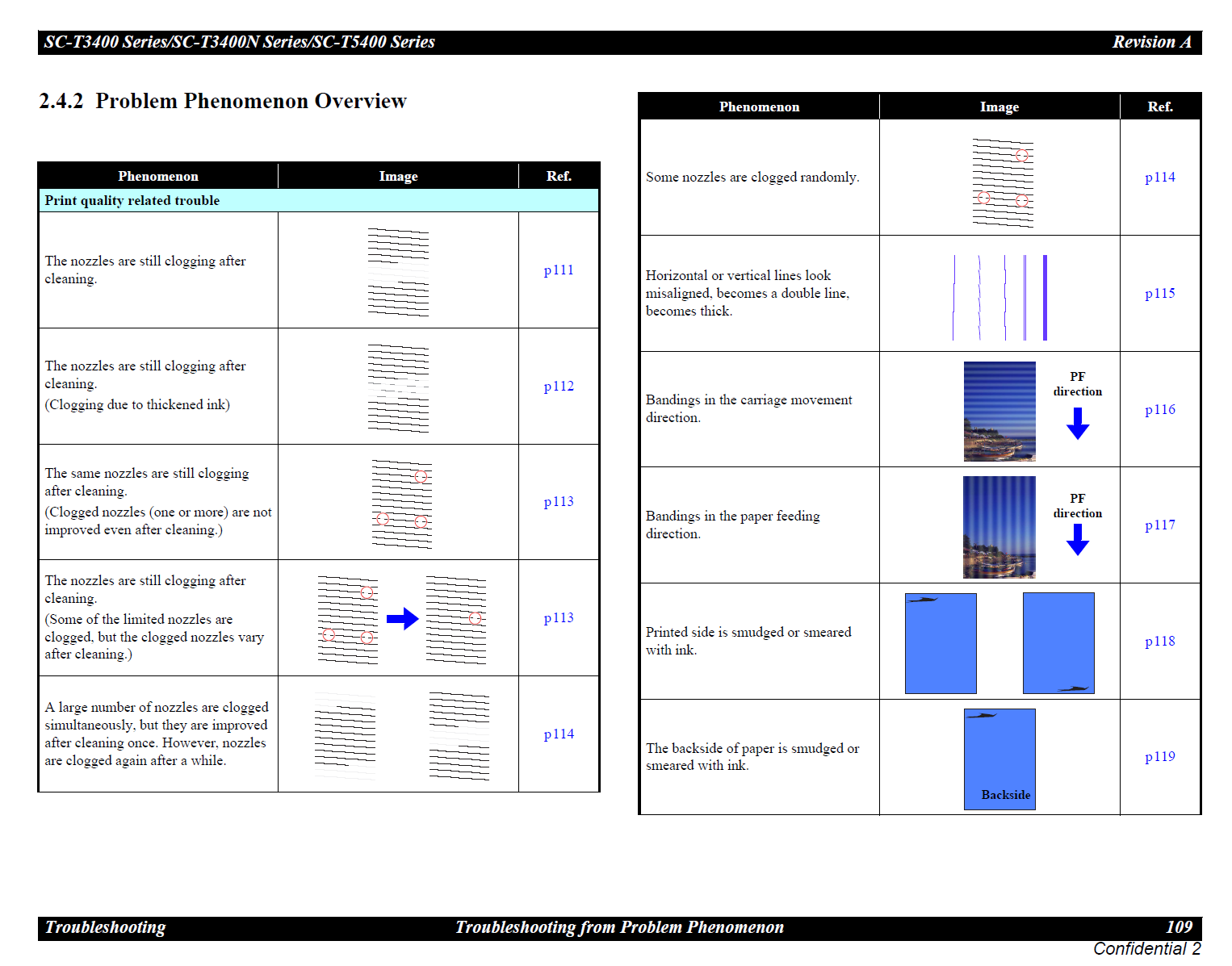 SC-T3400 Series/SC-T3400N Series/SC-T5400 Series Revision A

2.4.2 Problem Phenomenon Overview

| Phenomenon | Image | Ref. |
|---|---|---|
| Print quality related trouble | | |
| The nozzles are still clogging after cleaning. | | p111 |
| The nozzles are still clogging after cleaning. (Clogging due to thickened ink) | | p112 |
| The same nozzles are still clogging after cleaning. (Clogged nozzles (one or more) are not improved even after cleaning.) | | p113 |
| The nozzles are still clogging after cleaning. (Some of the limited nozzles are clogged, but the clogged nozzles vary after cleaning.) | | p113 |
| A large number of nozzles are clogged simultaneously, but they are improved after cleaning once. However, nozzles are clogged again after a while. | | p114 |

| Phenomenon | Image | Ref. |
|---|---|---|
| Some nozzles are clogged randomly. | | p114 |
| Horizontal or vertical lines look misaligned, becomes a double line, becomes thick. | | p115 |
| Bandings in the carriage movement direction. | PF direction | p116 |
| Bandings in the paper feeding direction. | PF direction | p117 |
| Printed side is smudged or smeared with ink. | | p118 |
| The backside of paper is smudged or smeared with ink. | Backside | p119 |

Troubleshooting Troubleshooting from Problem Phenomenon 109
Confidential 2