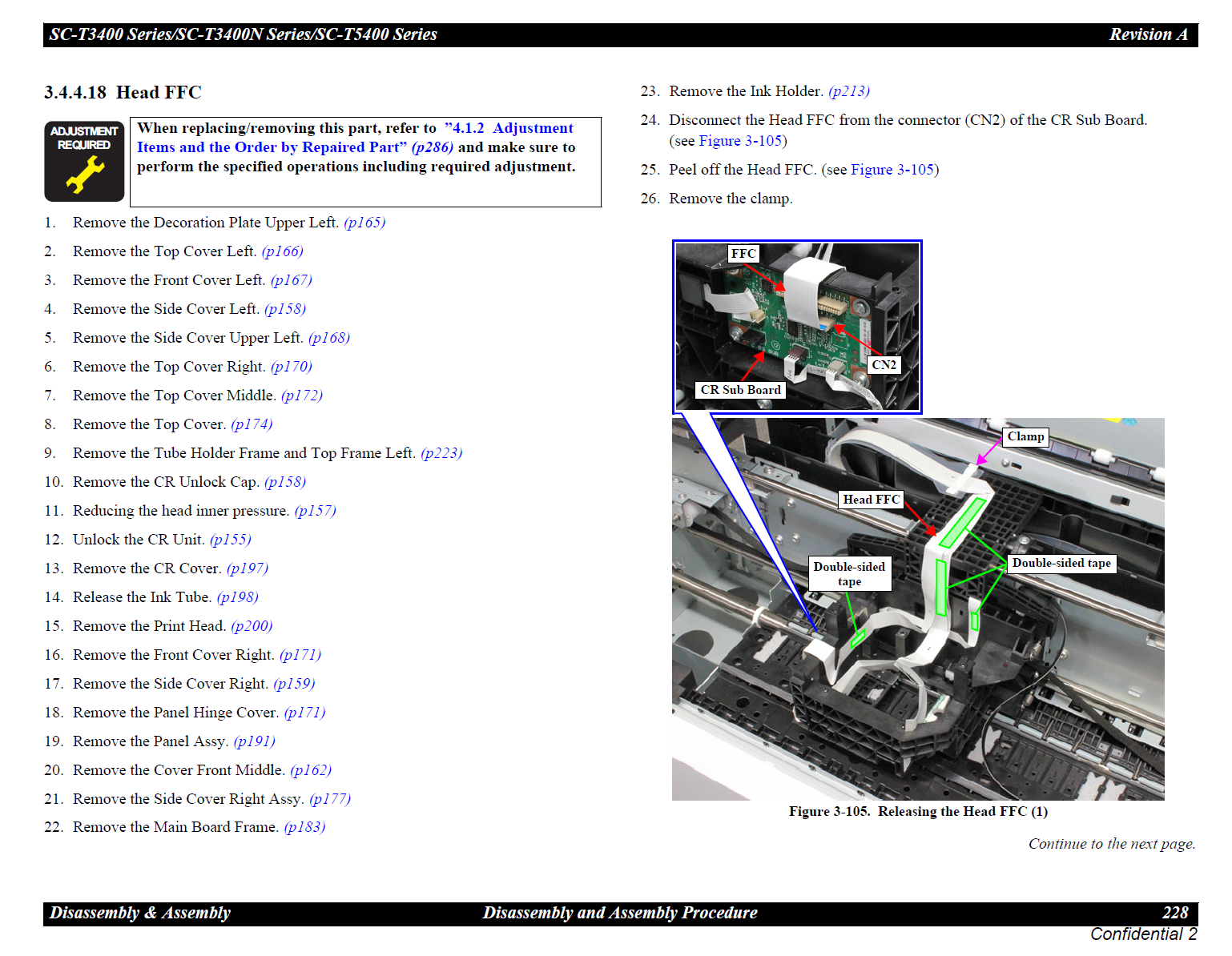 SC-T3400 Series/SC-T3400N Series/SC-T5400 Series Revision A

3.4.4.18 Head FFC

ADJUSTMENT REQUIRED

When replacing/removing this part, refer to "4.1.2 Adjustment Items and the Order by Repaired Part" (p286) and make sure to perform the specified operations including required adjustment.

1. Remove the Decoration Plate Upper Left. (p165)
2. Remove the Top Cover Left. (p166)
3. Remove the Front Cover Left. (p167)
4. Remove the Side Cover Left. (p158)
5. Remove the Side Cover Upper Left. (p168)
6. Remove the Top Cover Right. (p170)
7. Remove the Top Cover Middle. (p172)
8. Remove the Top Cover. (p174)
9. Remove the Tube Holder Frame and Top Frame Left. (p223)
10. Remove the CR Unlock Cap. (p158)
11. Reducing the head inner pressure. (p157)
12. Unlock the CR Unit. (p155)
13. Remove the CR Cover. (p197)
14. Release the Ink Tube. (p198)
15. Remove the Print Head. (p200)
16. Remove the Front Cover Right. (p171)
17. Remove the Side Cover Right. (p159)
18. Remove the Panel Hinge Cover. (p171)
19. Remove the Panel Assy. (p191)
20. Remove the Cover Front Middle. (p162)
21. Remove the Side Cover Right Assy. (p177)
22. Remove the Main Board Frame. (p183)
23. Remove the Ink Holder. (p213)
24. Disconnect the Head FFC from the connector (CN2) of the CR Sub Board. (see Figure 3-105)
25. Peel off the Head FFC. (see Figure 3-105)
26. Remove the clamp.

FFC
CN2
CR Sub Board
Clamp
Head FFC
Double-sided tape
Double-sided tape

Figure 3-105. Releasing the Head FFC (1)

Continue to the next page.

Disassembly & Assembly Disassembly and Assembly Procedure 228
Confidential 2