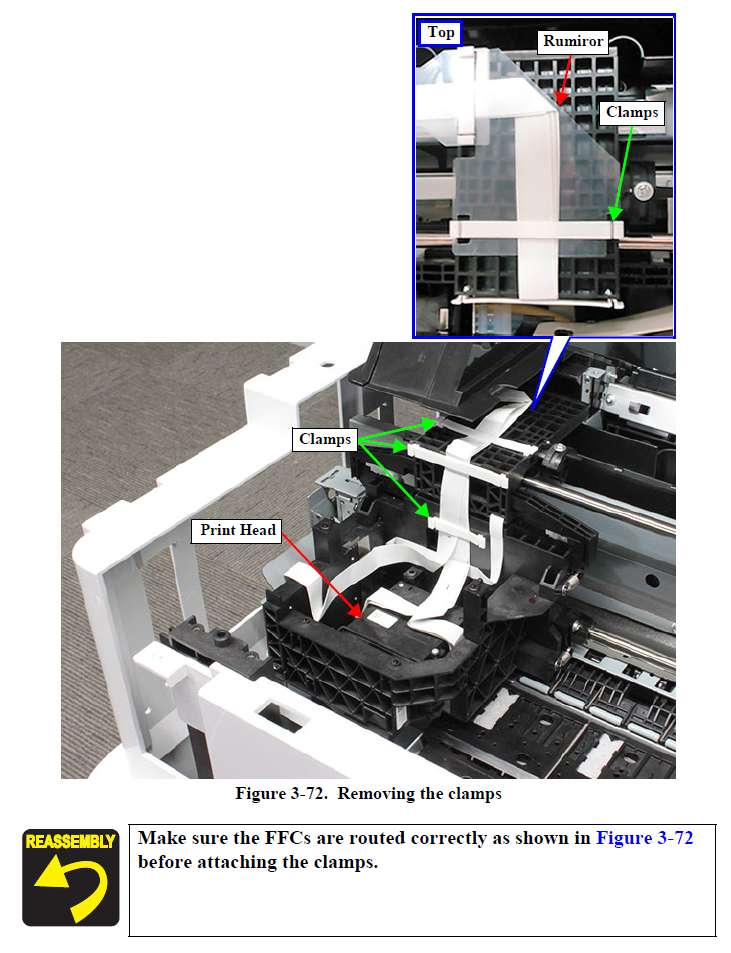 Top

Rumiror

Clamps

Clamps

Print Head

Figure 3-72. Removing the clamps

REASSEMBLY

Make sure the FFCs are routed correctly as shown in Figure 3-72 before attaching the clamps.