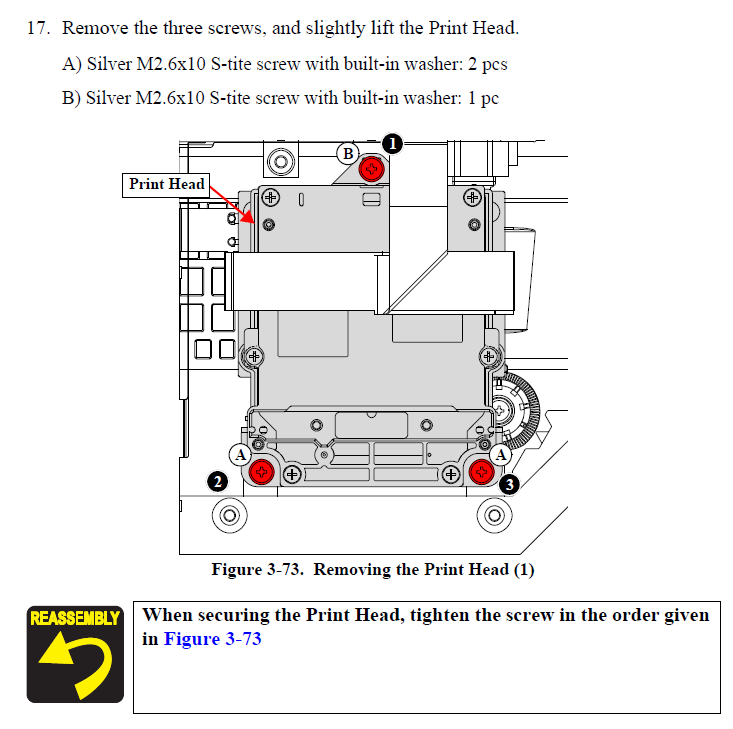 17. Remove the three screws, and slightly lift the Print Head.

A) Silver M2.6x10 S-tite screw with built-in washer: 2 pcs

B) Silver M2.6x10 S-tite screw with built-in washer: 1 pc

Print Head

B

1

A

A

2

3

Figure 3-73. Removing the Print Head (1)

REASSEMBLY

When securing the Print Head, tighten the screw in the order given in Figure 3-73