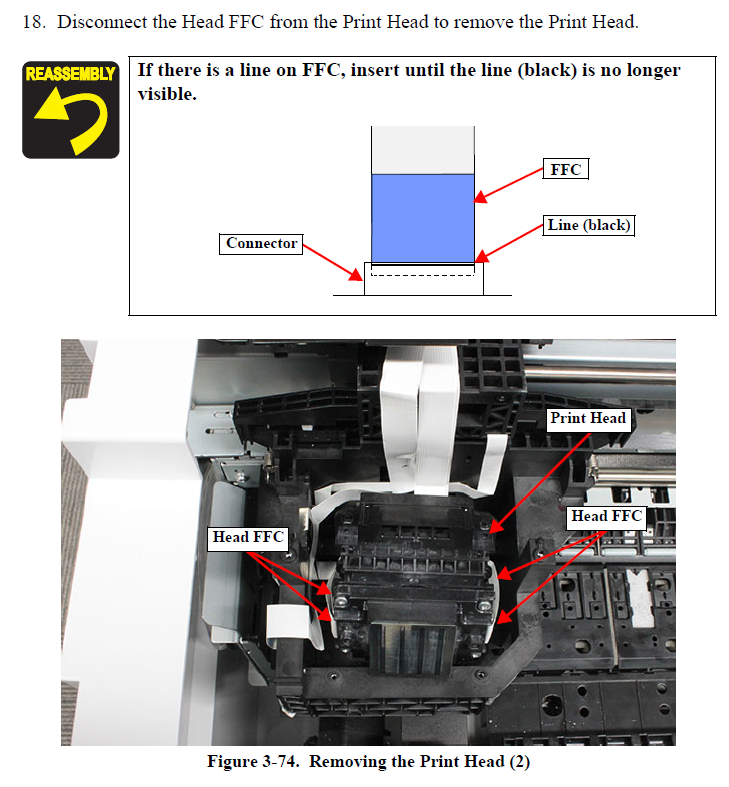 18. Disconnect the Head FFC from the Print Head to remove the Print Head.

REASSEMBLY

If there is a line on FFC, insert until the line (black) is no longer visible.

FFC

Line (black)

Connector

Print Head

Head FFC

Head FFC

Figure 3-74. Removing the Print Head (2)