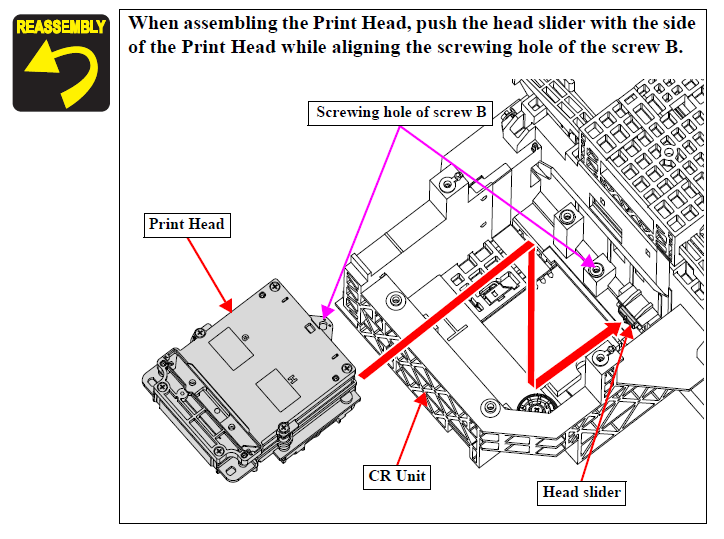 REASSEMBLY

When assembling the Print Head, push the head slider with the side of the Print Head while aligning the screwing hole of the screw B.

Screwing hole of screw B

Print Head

CR Unit

Head slider