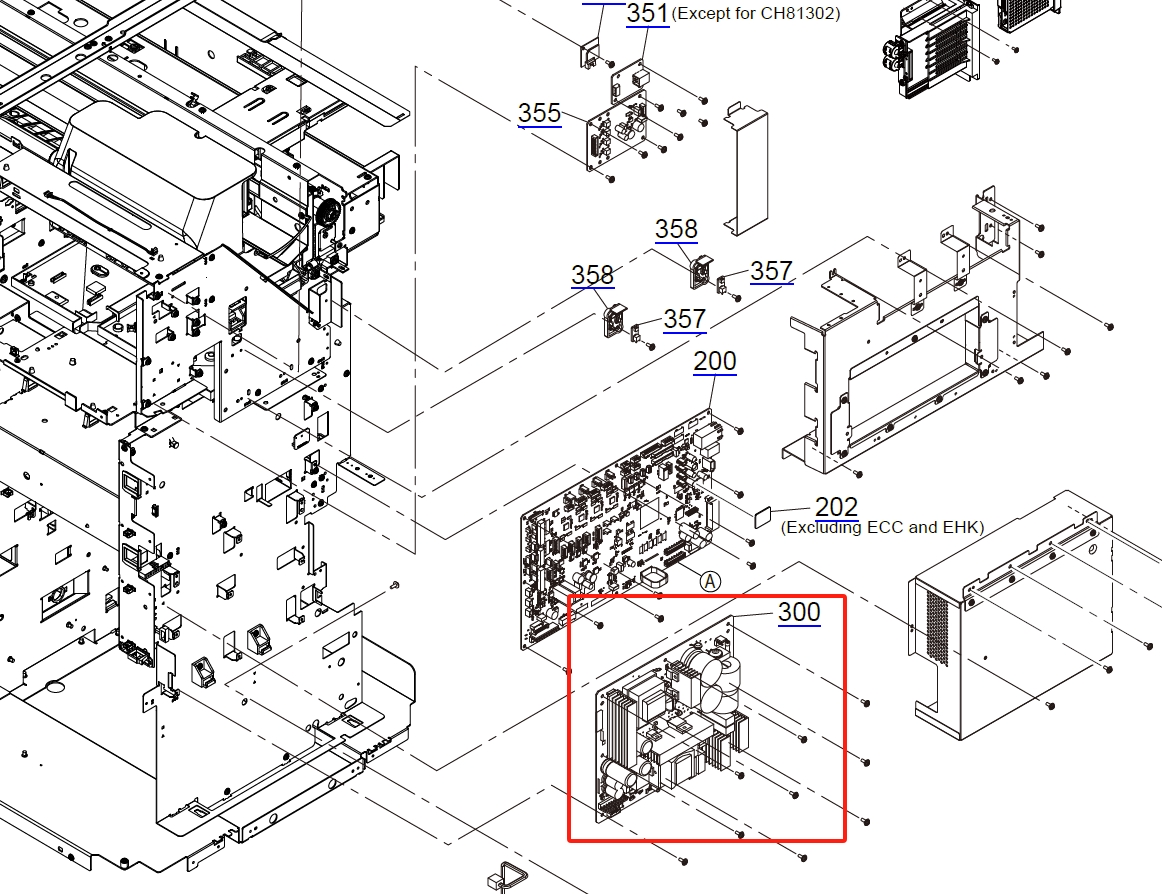 351 (Except for CH81302)
355
358
357
358
357
200
202 (Excluding ECC and EHK)
A
300