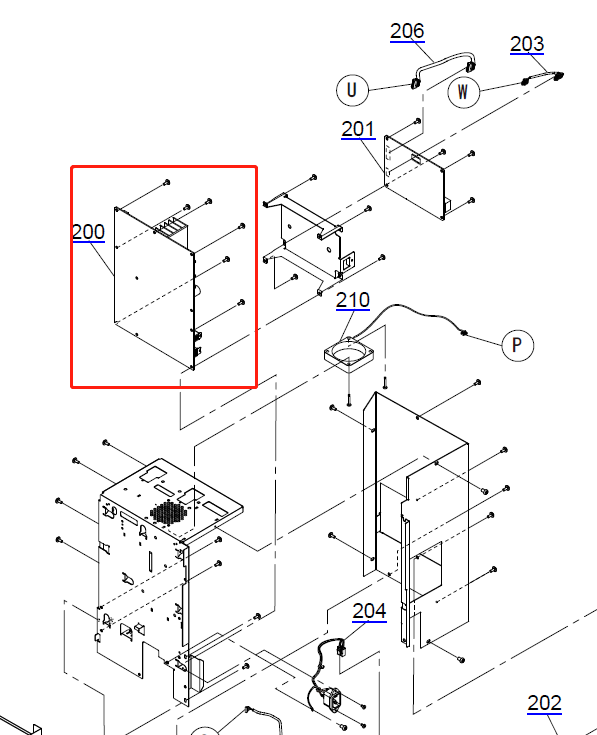 206
203
U
W
201
200
210
P
204
202