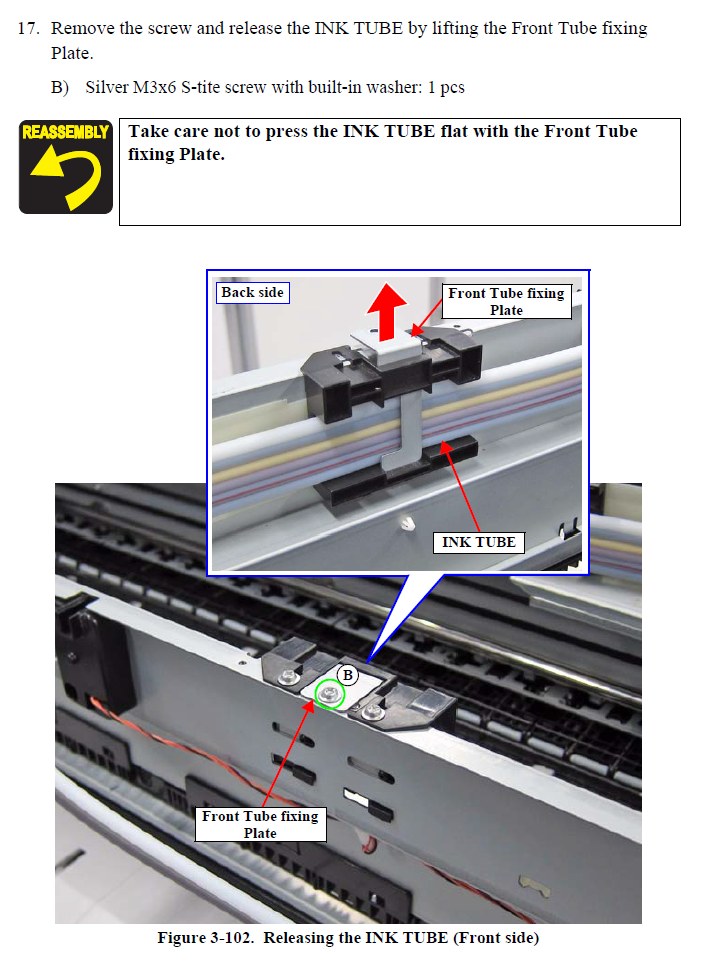 17. Remove the screw and release the INK TUBE by lifting the Front Tube fixing Plate.

B) Silver M3x6 S-tite screw with built-in washer: 1 pcs

REASSEMBLY

Take care not to press the INK TUBE flat with the Front Tube fixing Plate.

Back side

Front Tube fixing Plate

INK TUBE

B

Front Tube fixing Plate

Figure 3-102. Releasing the INK TUBE (Front side)