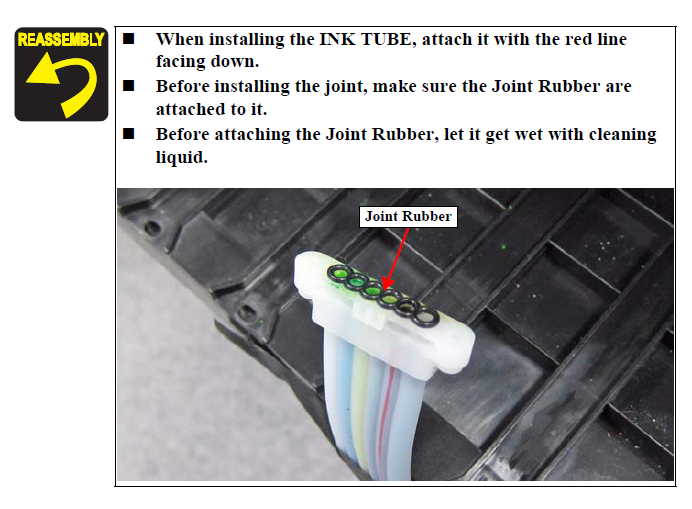 REASSEMBLY

■ When installing the INK TUBE, attach it with the red line facing down.
■ Before installing the joint, make sure the Joint Rubber are attached to it.
■ Before attaching the Joint Rubber, let it get wet with cleaning liquid.

Joint Rubber