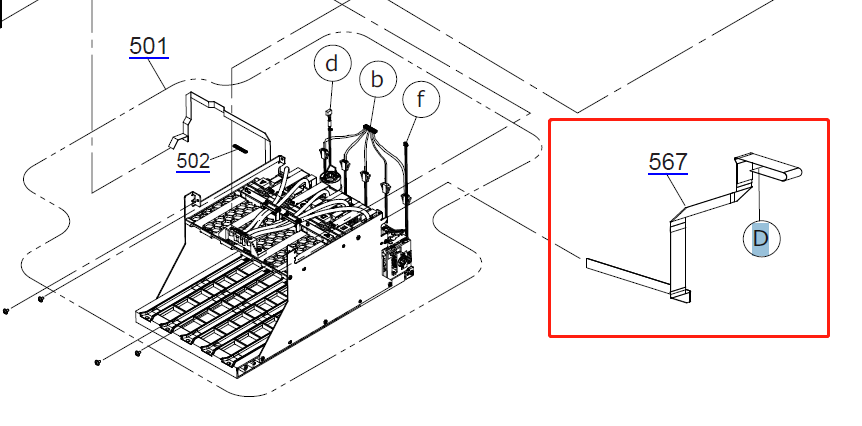 501
d
b
f
502
567
D