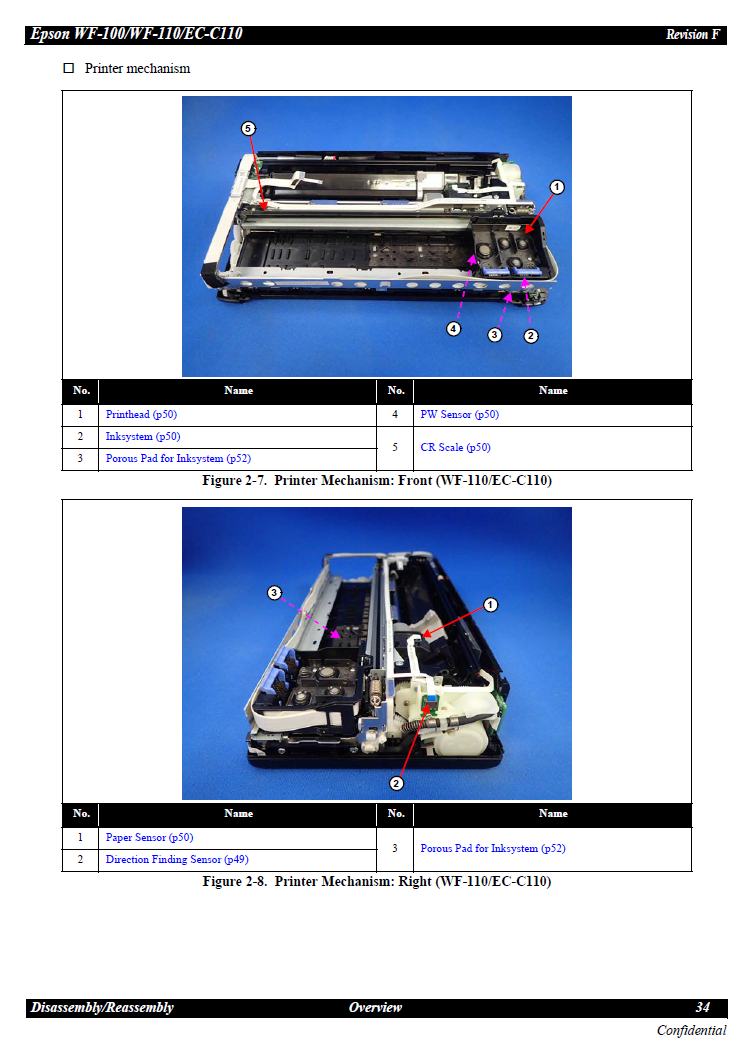 Epson WF-100/WF-110/EC-C110

Revision F

☐ Printer mechanism

5

1

4

3

2

| No. | Name | No. | Name |
|---|---|---|---|
| 1 | Printhead (p50) | 4 | PW Sensor (p50) |
| 2 | Inksystem (p50) | 5 | CR Scale (p50) |
| 3 | Porous Pad for Inksystem (p52) | | |

Figure 2-7. Printer Mechanism: Front (WF-110/EC-C110)

3

1

2

| No. | Name | No. | Name |
|---|---|---|---|
| 1 | Paper Sensor (p50) | 3 | Porous Pad for Inksystem (p52) |
| 2 | Direction Finding Sensor (p49) | | |

Figure 2-8. Printer Mechanism: Right (WF-110/EC-C110)

Disassembly/Reassembly

Overview

34

Confidential