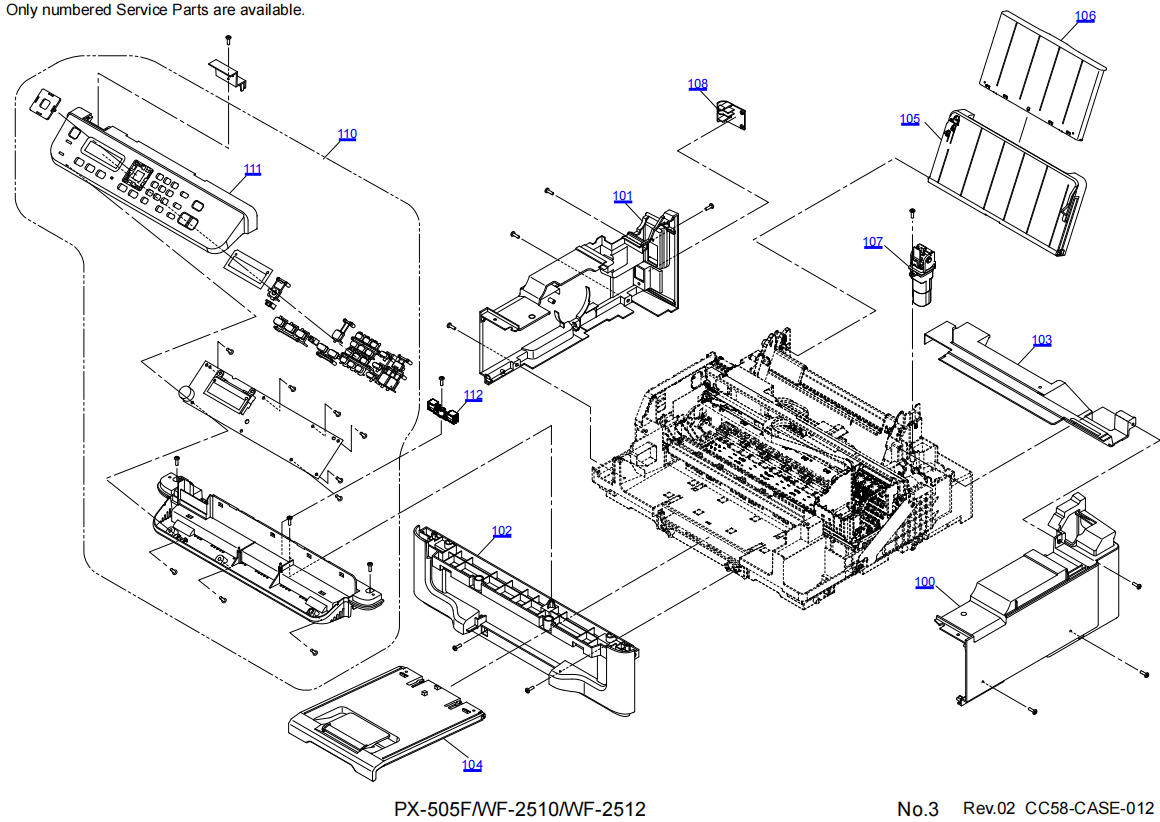 Only numbered Service Parts are available.

106
108
105
110
111
101
107
103
112
102
100
104

PX-505F/WF-2510/WF-2512

No.3 Rev.02 CC58-CASE-012