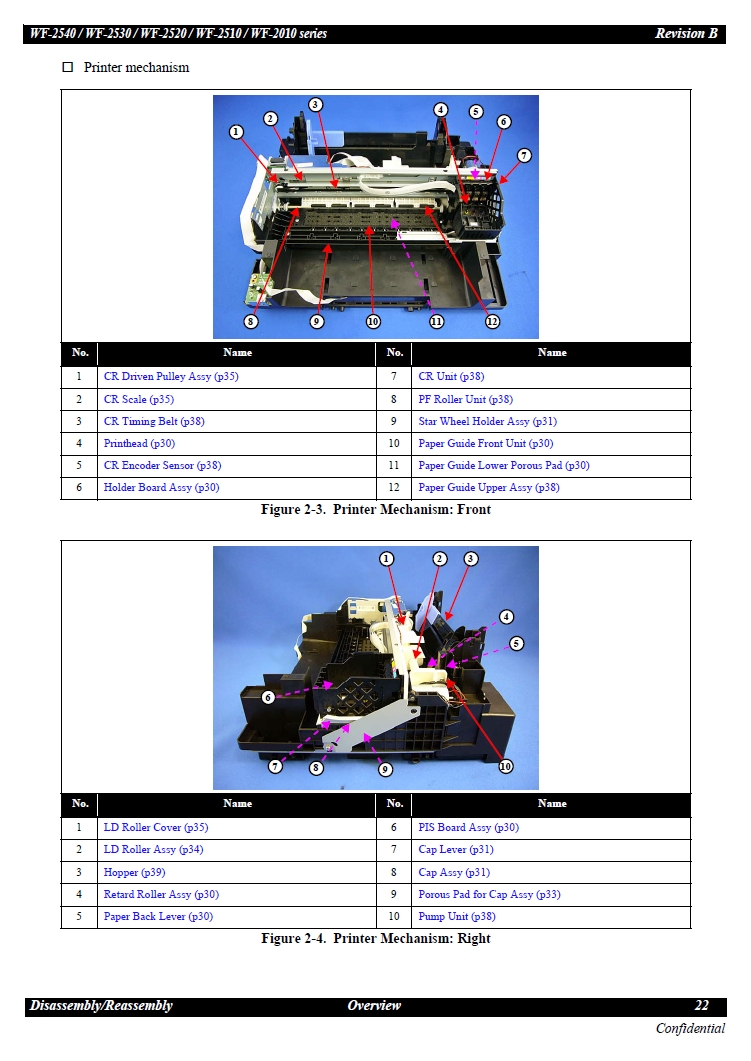 WF-2540 / WF-2530 / WF-2520 / WF-2510 / WF-2010 series Revision B

☐ Printer mechanism

1 2 3 4 5 6 7 8 9 10 11 12

| No. | Name | No. | Name |
|---|---|---|---|
| 1 | CR Driven Pulley Assy (p35) | 7 | CR Unit (p38) |
| 2 | CR Scale (p35) | 8 | PF Roller Unit (p38) |
| 3 | CR Timing Belt (p38) | 9 | Star Wheel Holder Assy (p31) |
| 4 | Printhead (p30) | 10 | Paper Guide Front Unit (p30) |
| 5 | CR Encoder Sensor (p38) | 11 | Paper Guide Lower Porous Pad (p30) |
| 6 | Holder Board Assy (p30) | 12 | Paper Guide Upper Assy (p38) |

Figure 2-3. Printer Mechanism: Front

1 2 3 4 5 6 7 8 9 10

| No. | Name | No. | Name |
|---|---|---|---|
| 1 | LD Roller Cover (p35) | 6 | PIS Board Assy (p30) |
| 2 | LD Roller Assy (p34) | 7 | Cap Lever (p31) |
| 3 | Hopper (p39) | 8 | Cap Assy (p31) |
| 4 | Retard Roller Assy (p30) | 9 | Porous Pad for Cap Assy (p33) |
| 5 | Paper Back Lever (p30) | 10 | Pump Unit (p38) |

Figure 2-4. Printer Mechanism: Right

Disassembly/Reassembly Overview 22

Confidential