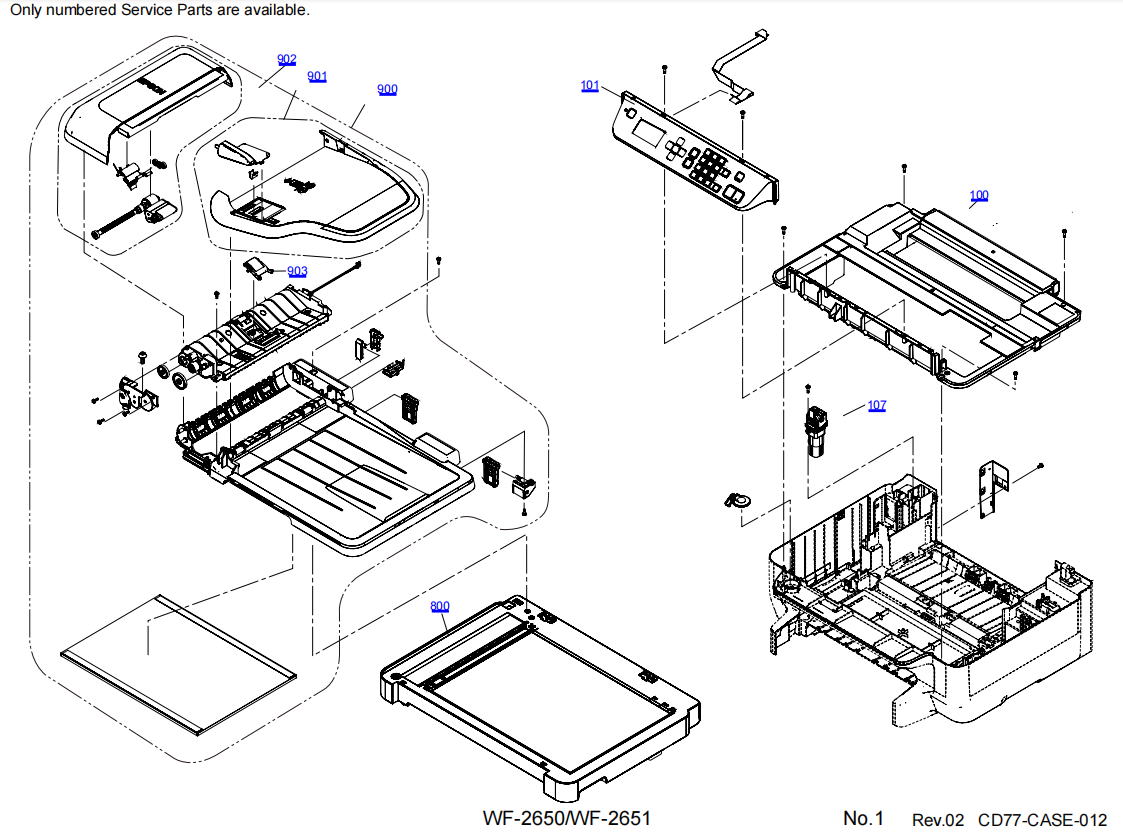 Only numbered Service Parts are available.

902
901
900
903
101
100
107
800

WF-2650/WF-2651

No.1 Rev.02 CD77-CASE-012