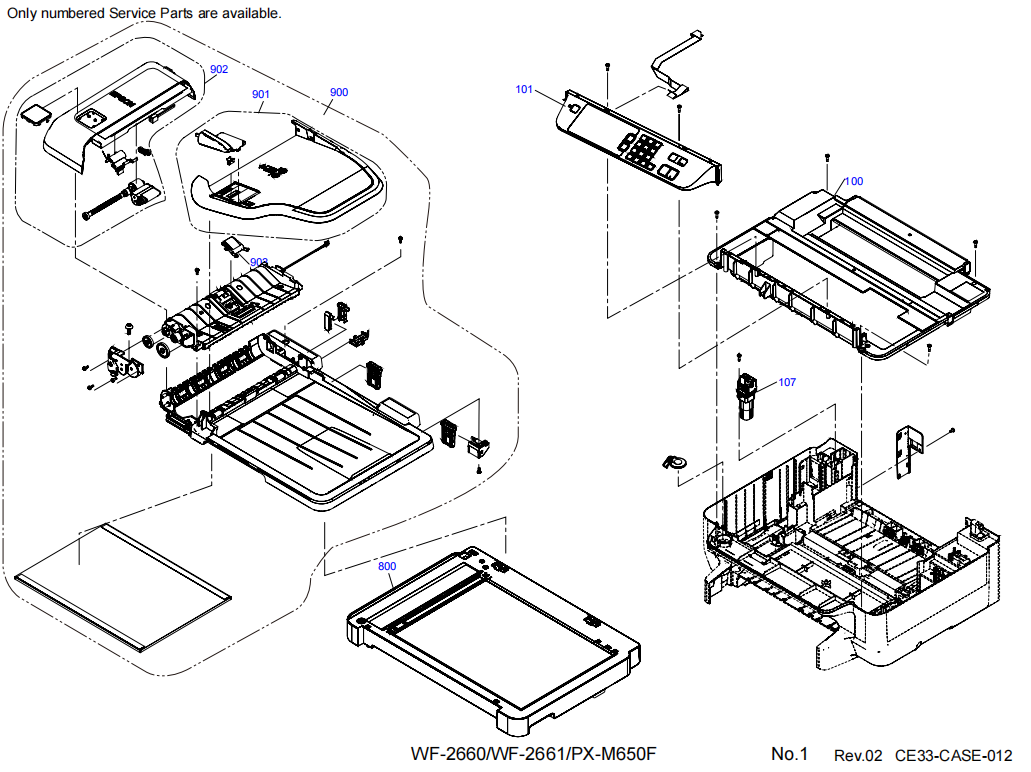 Only numbered Service Parts are available.

902

901

900

903

101

100

107

800

WF-2660/WF-2661/PX-M650F

No.1 Rev.02 CE33-CASE-012