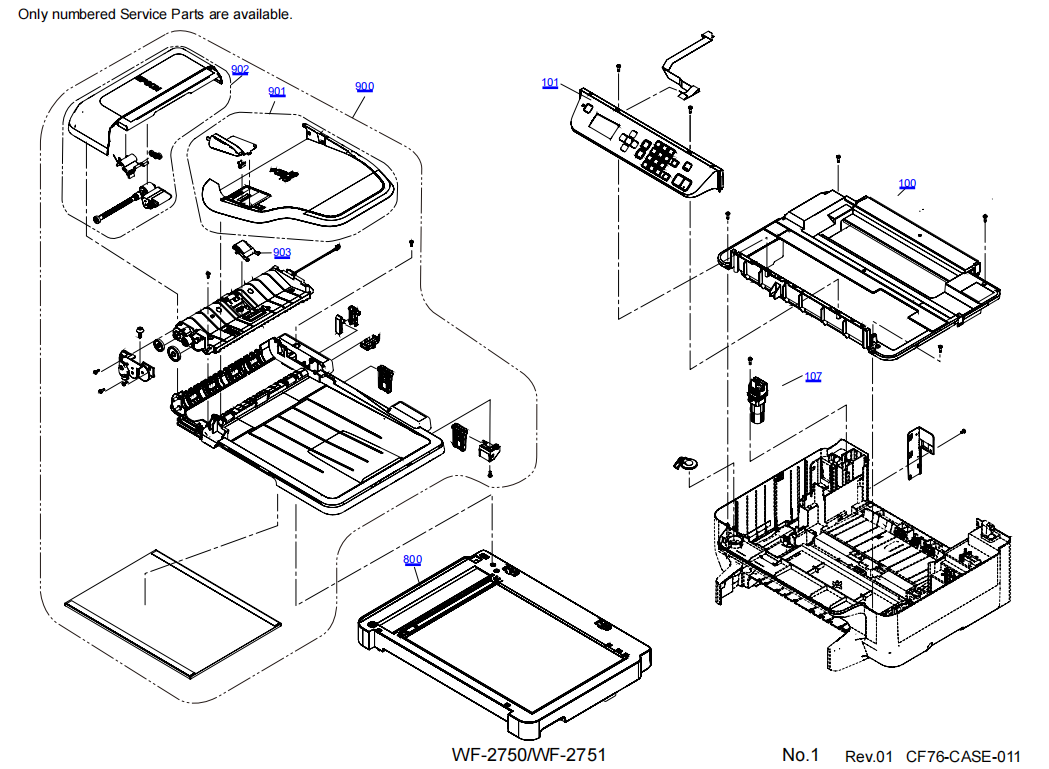 Only numbered Service Parts are available.

902

901

900

903

101

100

107

800

WF-2750/WF-2751

No.1 Rev.01 CF76-CASE-011