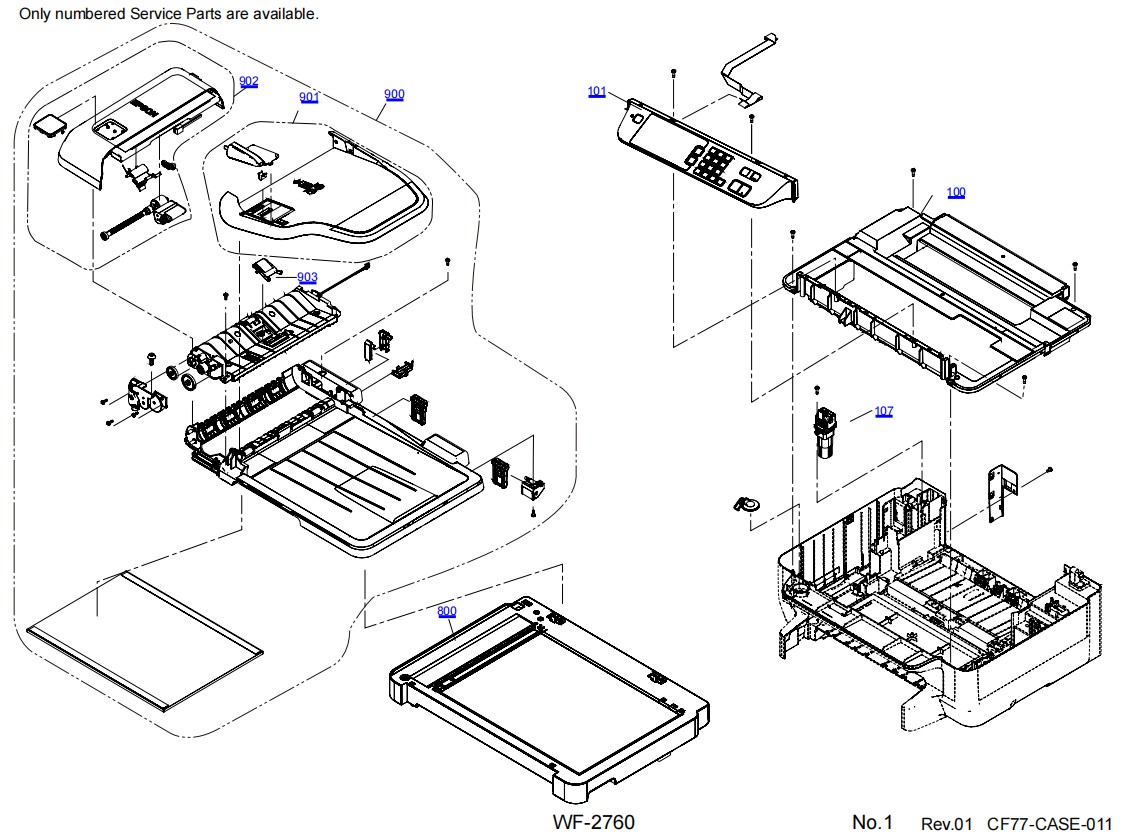 Only numbered Service Parts are available.

902
901
900
903
101
100
107
800

WF-2760

No.1 Rev.01 CF77-CASE-011