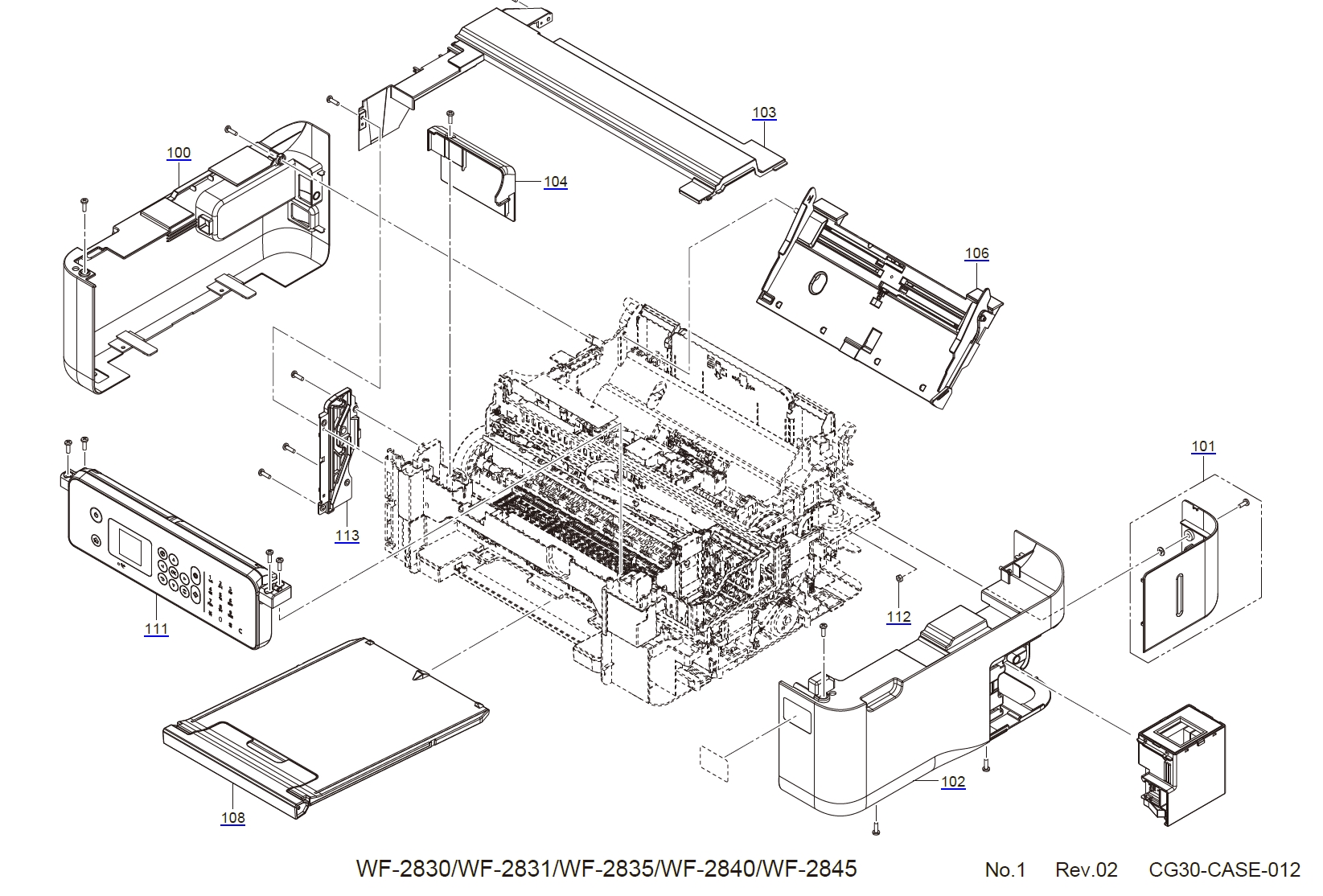 103

100

104

106

101

113

111

112

102

108

WF-2830/WF-2831/WF-2835/WF-2840/WF-2845

No.1 Rev.02 CG30-CASE-012