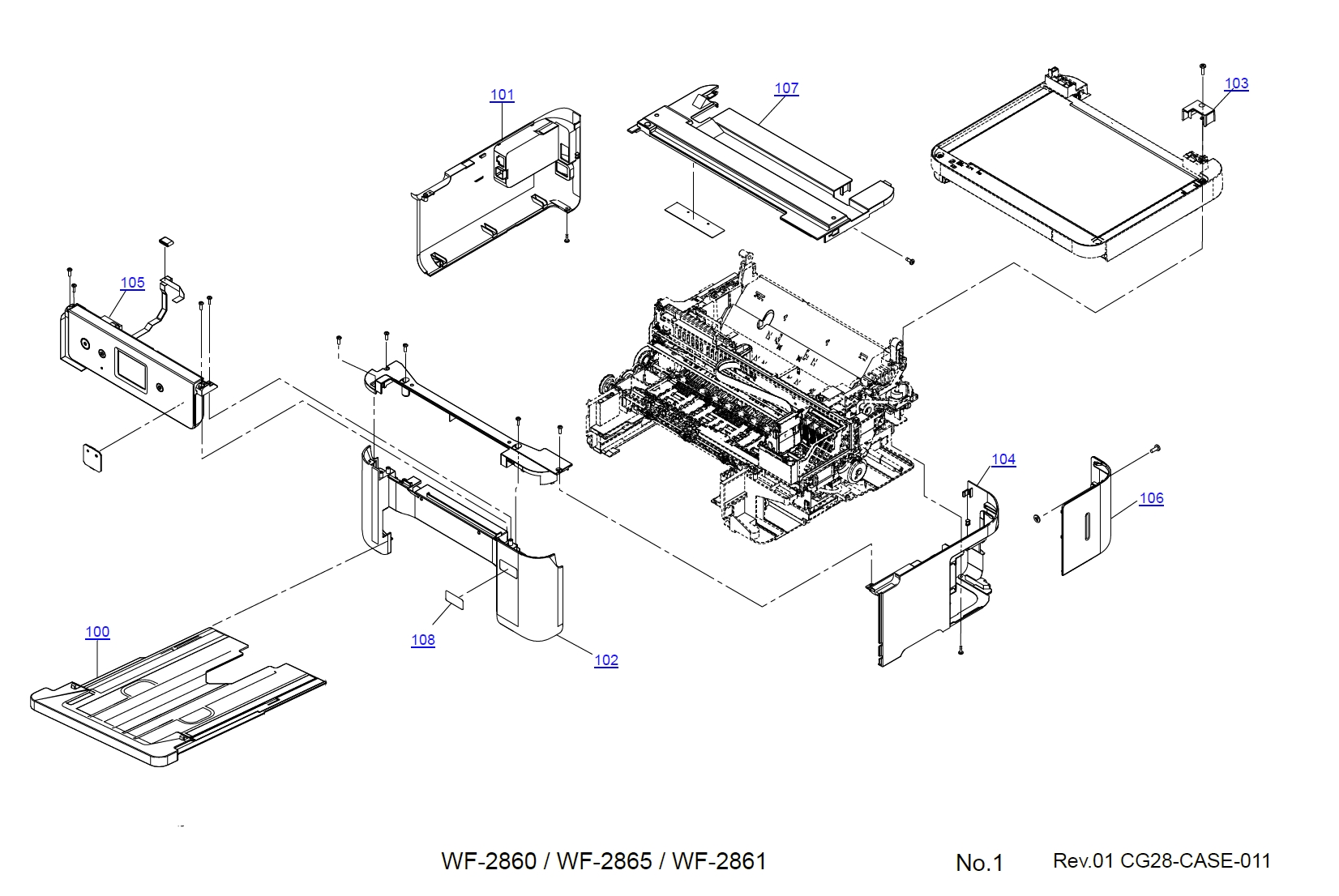 101

107

103

105

104

106

100

108

102

WF-2860 / WF-2865 / WF-2861

No.1

Rev.01 CG28-CASE-011