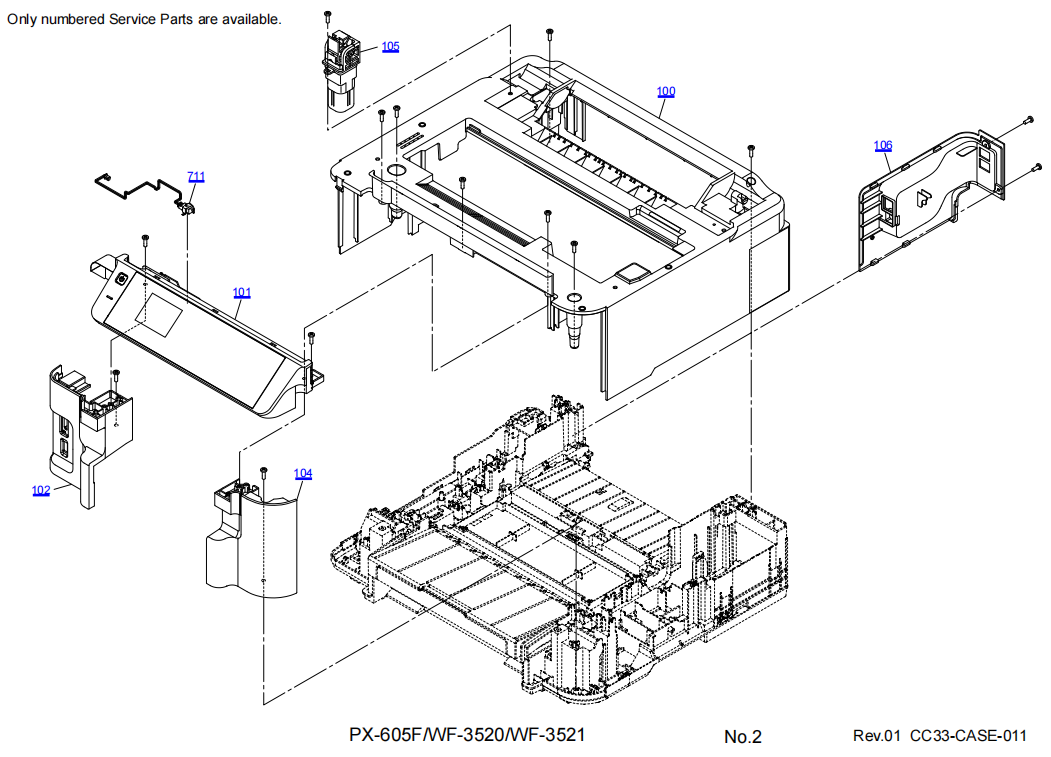 Only numbered Service Parts are available.

105

100

106

711

101

102

104

PX-605F/WF-3520/WF-3521

No.2

Rev.01 CC33-CASE-011