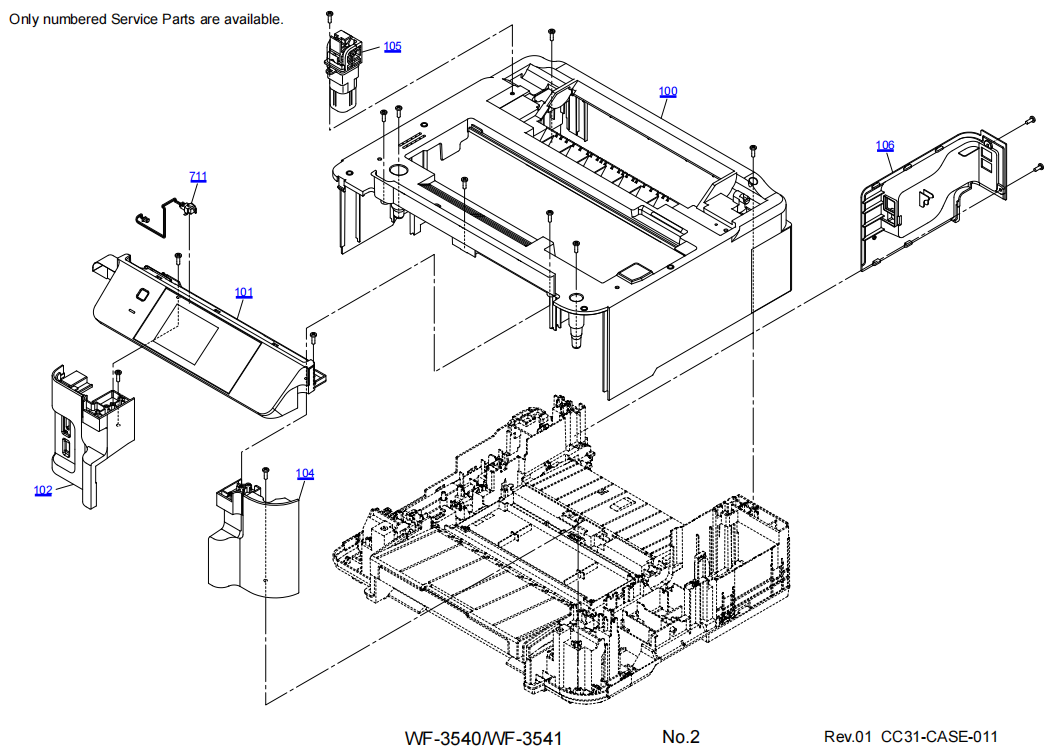 Only numbered Service Parts are available.

105

100

106

711

101

102

104

WF-3540/WF-3541

No.2

Rev.01 CC31-CASE-011