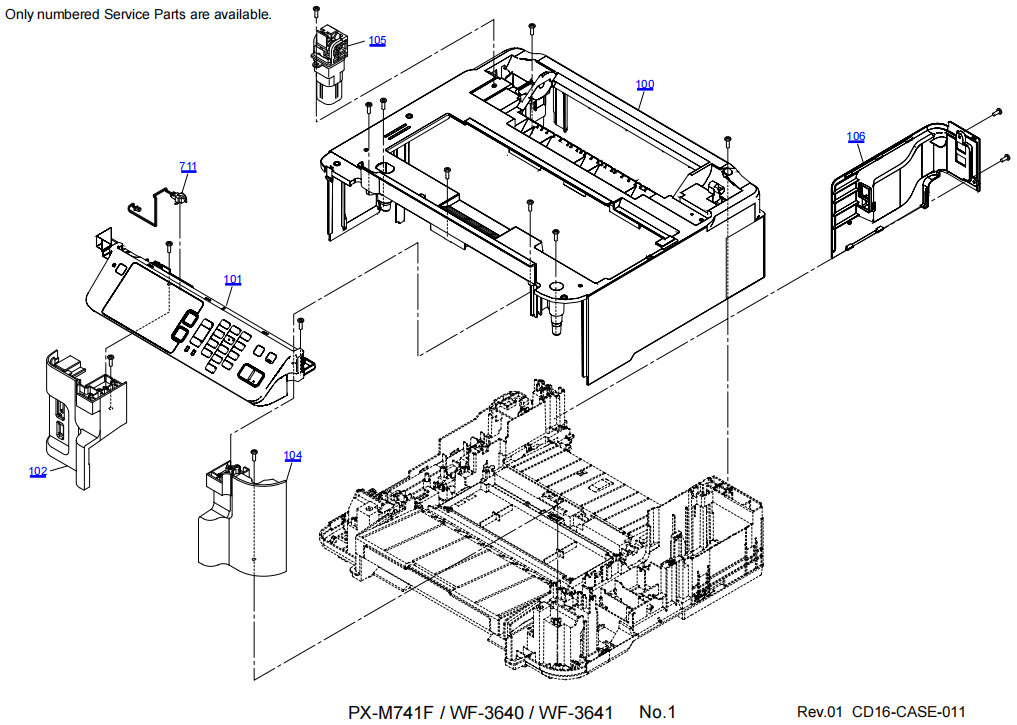 Only numbered Service Parts are available.

105

100

106

711

101

102

104

PX-M741F / WF-3640 / WF-3641 No.1

Rev.01 CD16-CASE-011