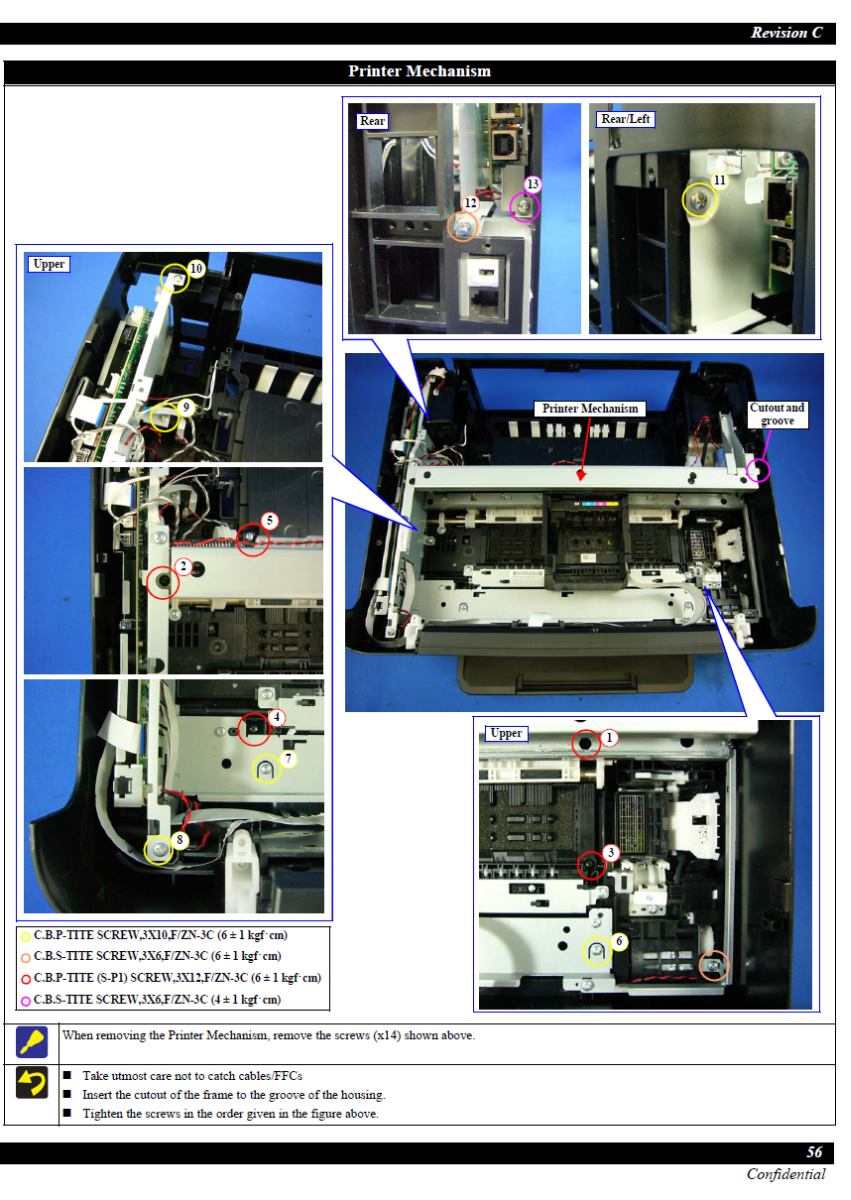 Revision C

Printer Mechanism

Rear

12

13

Rear/Left

11

Upper

10

9

5

2

4

7

8

Printer Mechanism

Cutout and groove

Upper

1

3

6

C.B.P-TITE SCREW,3X10,F/ZN-3C (6 ± 1 kgf·cm)

C.B.S-TITE SCREW,3X6,F/ZN-3C (6 ± 1 kgf·cm)

C.B.P-TITE (S-P1) SCREW,3X12,F/ZN-3C (6 ± 1 kgf·cm)

C.B.S-TITE SCREW,3X6,F/ZN-3C (4 ± 1 kgf·cm)

When removing the Printer Mechanism, remove the screws (x14) shown above.

■ Take utmost care not to catch cables/FFCs

■ Insert the cutout of the frame to the groove of the housing.

■ Tighten the screws in the order given in the figure above.

56

Confidential