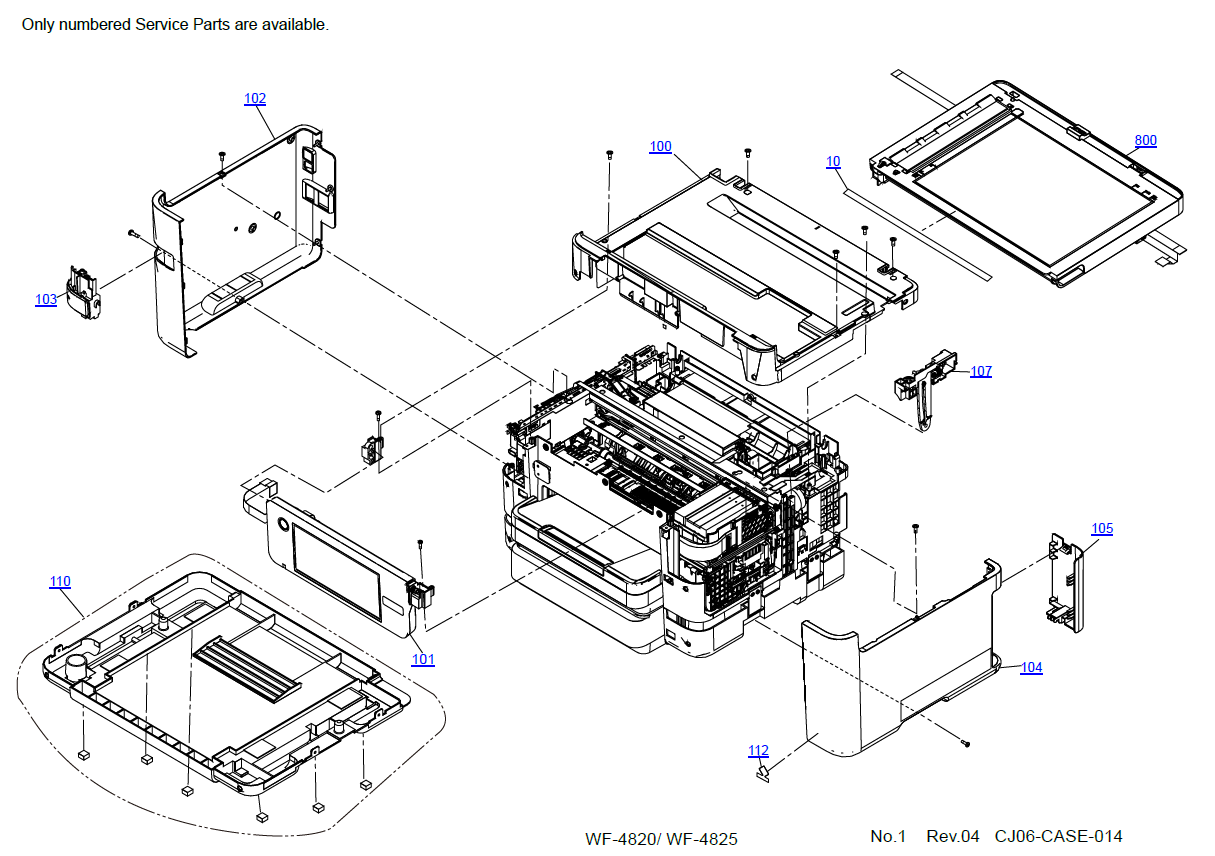 Only numbered Service Parts are available.

102

100

10

800

103

107

105

110

101

104

112

WF-4820/ WF-4825

No.1 Rev.04 CJ06-CASE-014