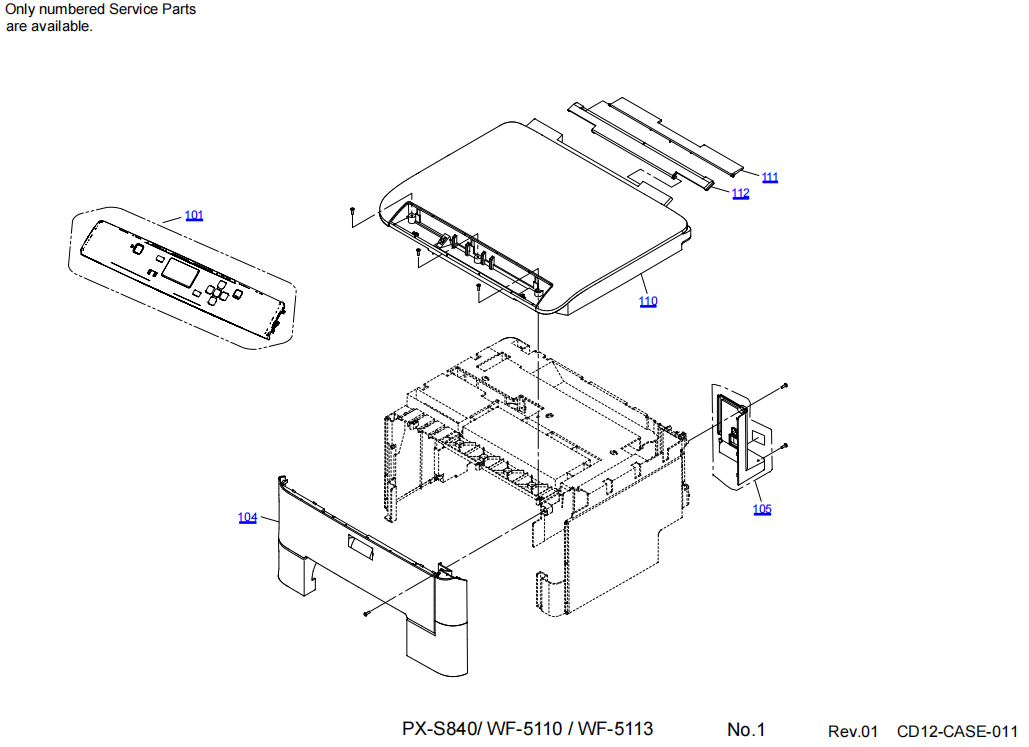 Only numbered Service Parts are available.

111

112

101

110

105

104

PX-S840/ WF-5110 / WF-5113

No.1

Rev.01 CD12-CASE-011