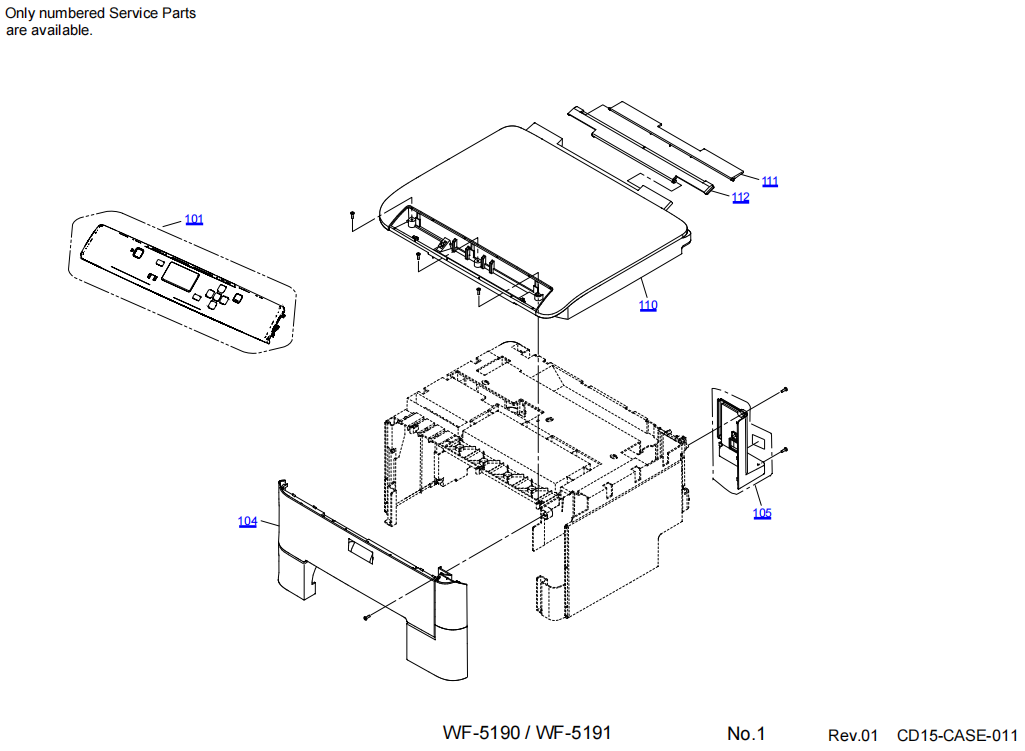 Only numbered Service Parts
are available.

111

112

101

110

105

104

WF-5190 / WF-5191

No.1

Rev.01 CD15-CASE-011