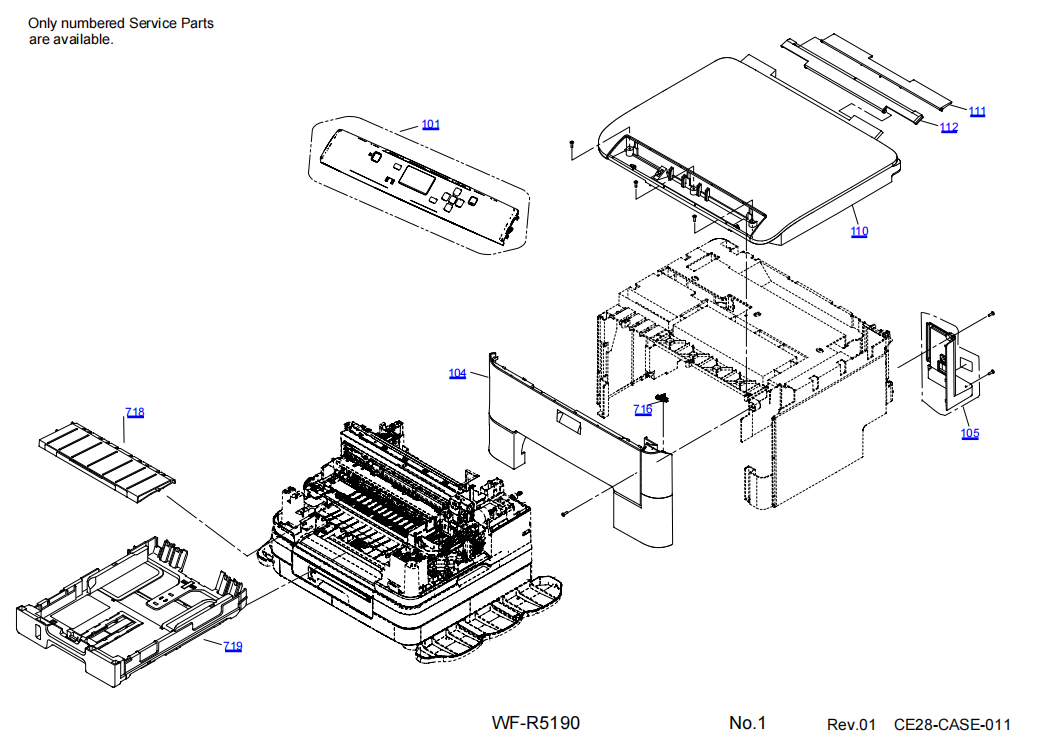 Only numbered Service Parts are available.

101

111

112

110

104

716

105

718

719

WF-R5190

No.1

Rev.01 CE28-CASE-011