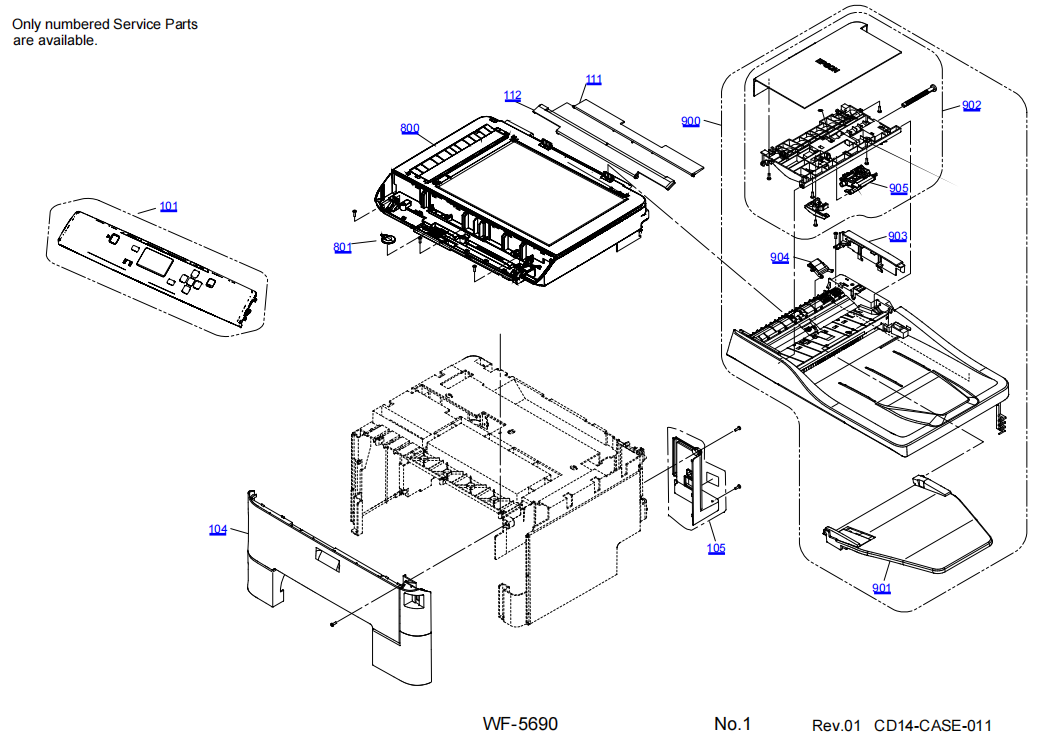 Only numbered Service Parts are available.

111
112
800
900
902
905
101
801
903
904
104
105
901

WF-5690
No.1
Rev.01 CD14-CASE-011