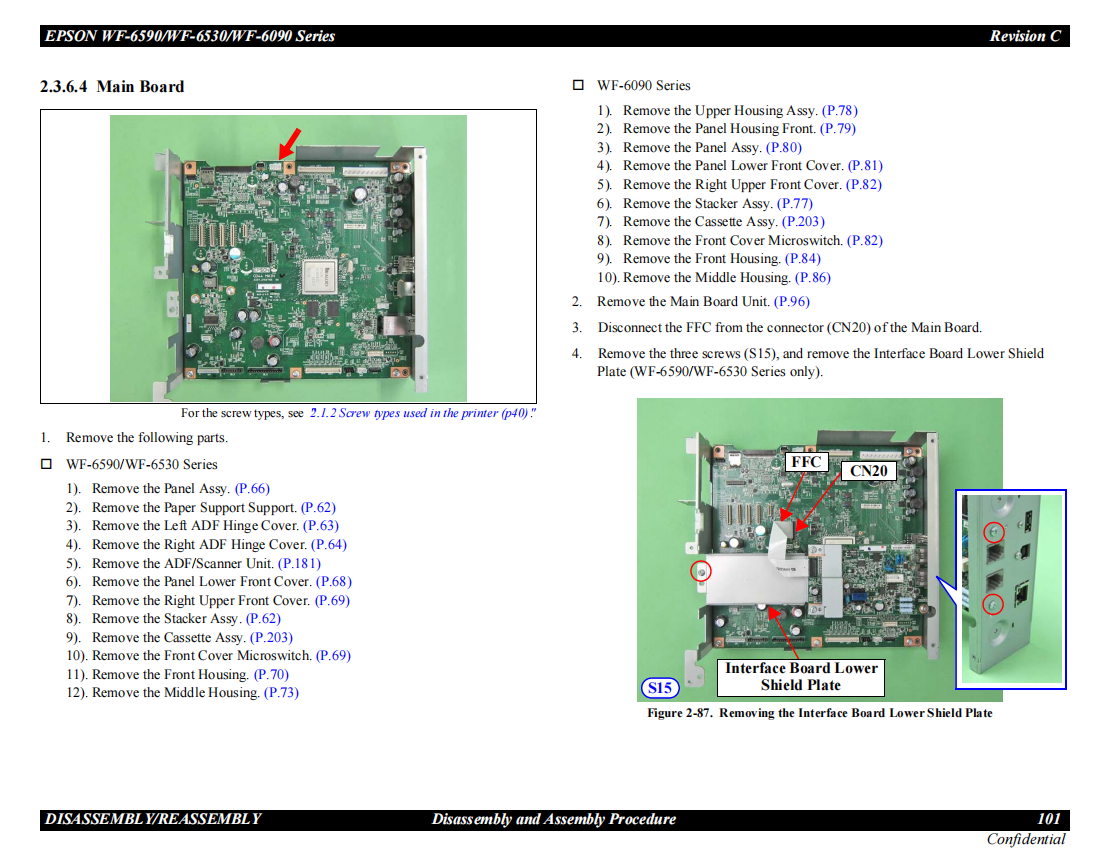 EPSON WF-6590/WF-6530/WF-6090 Series

Revision C

2.3.6.4 Main Board

For the screw types, see "2.1.2 Screw types used in the printer (p40)."

1. Remove the following parts.

☐ WF-6590/WF-6530 Series

1). Remove the Panel Assy. (P.66)
2). Remove the Paper Support Support. (P.62)
3). Remove the Left ADF Hinge Cover. (P.63)
4). Remove the Right ADF Hinge Cover. (P.64)
5). Remove the ADF/Scanner Unit. (P.181)
6). Remove the Panel Lower Front Cover. (P.68)
7). Remove the Right Upper Front Cover. (P.69)
8). Remove the Stacker Assy. (P.62)
9). Remove the Cassette Assy. (P.203)
10). Remove the Front Cover Microswitch. (P.69)
11). Remove the Front Housing. (P.70)
12). Remove the Middle Housing. (P.73)

☐ WF-6090 Series

1). Remove the Upper Housing Assy. (P.78)
2). Remove the Panel Housing Front. (P.79)
3). Remove the Panel Assy. (P.80)
4). Remove the Panel Lower Front Cover. (P.81)
5). Remove the Right Upper Front Cover. (P.82)
6). Remove the Stacker Assy. (P.77)
7). Remove the Cassette Assy. (P.203)
8). Remove the Front Cover Microswitch. (P.82)
9). Remove the Front Housing. (P.84)
10). Remove the Middle Housing. (P.86)

2. Remove the Main Board Unit. (P.96)

3. Disconnect the FFC from the connector (CN20) of the Main Board.

4. Remove the three screws (S15), and remove the Interface Board Lower Shield Plate (WF-6590/WF-6530 Series only).

FFC
CN20
Interface Board Lower Shield Plate
S15

Figure 2-87. Removing the Interface Board Lower Shield Plate

DISASSEMBLY/REASSEMBLY

Disassembly and Assembly Procedure

101

Confidential