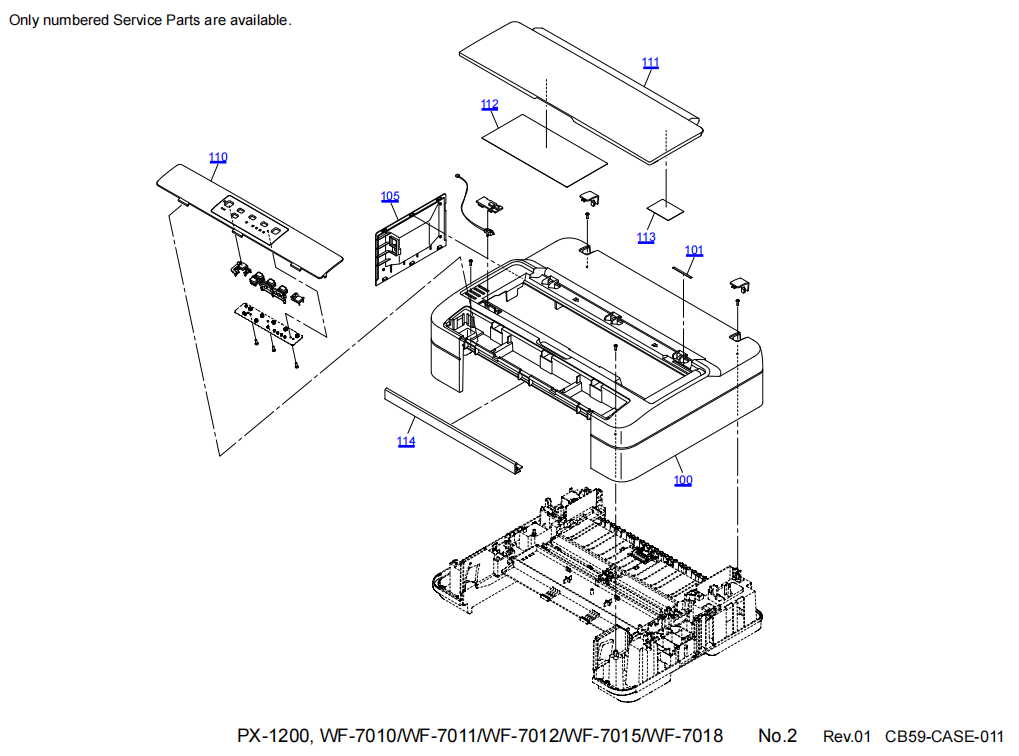 Only numbered Service Parts are available.

111

112

110

105

113

101

114

100

PX-1200, WF-7010/WF-7011/WF-7012/WF-7015/WF-7018 No.2 Rev.01 CB59-CASE-011