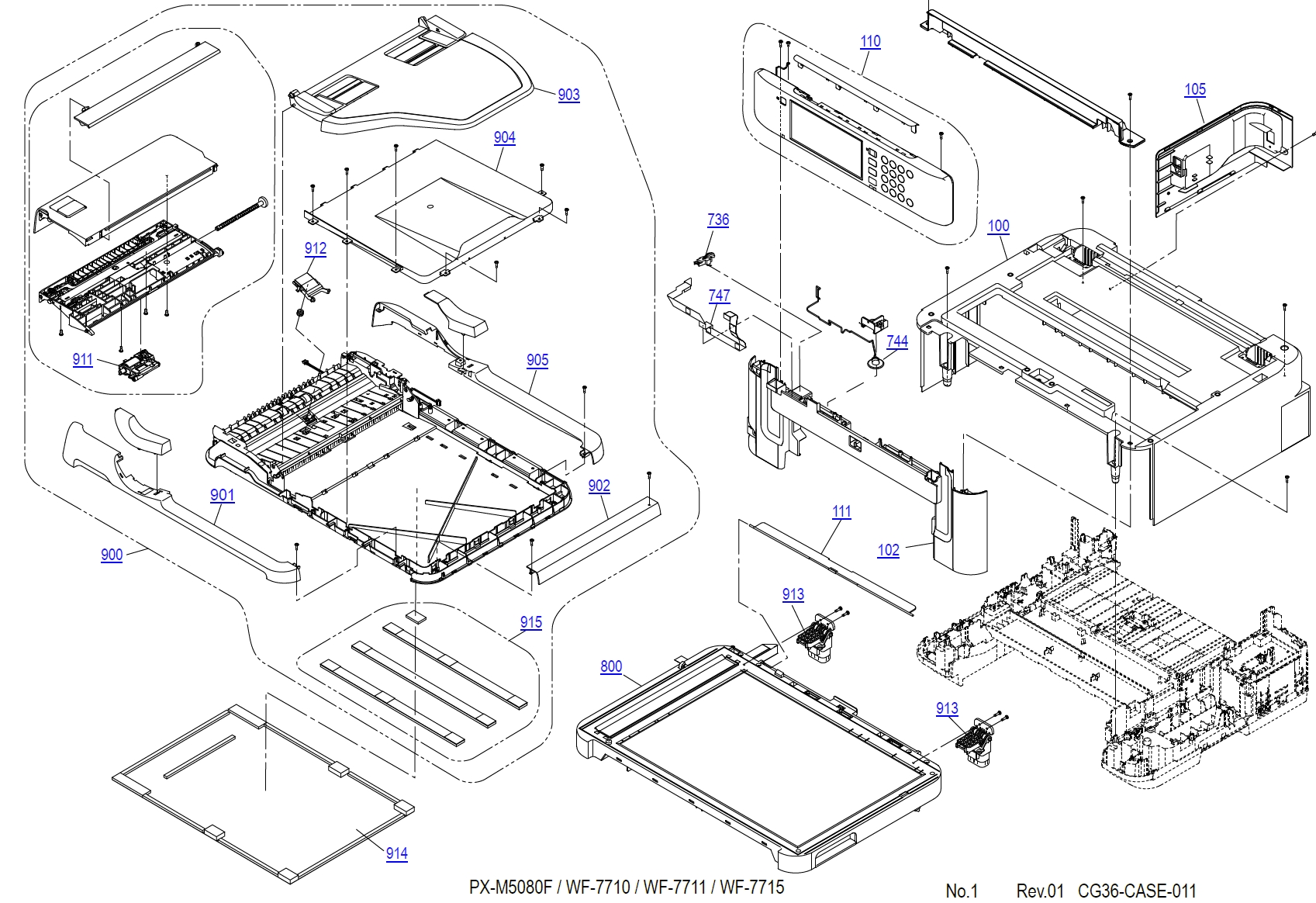 903
904
912
911
905
901
902
900
915
914
110
105
736
100
747
744
111
102
913
800
913

PX-M5080F / WF-7710 / WF-7711 / WF-7715

No.1 Rev.01 CG36-CASE-011