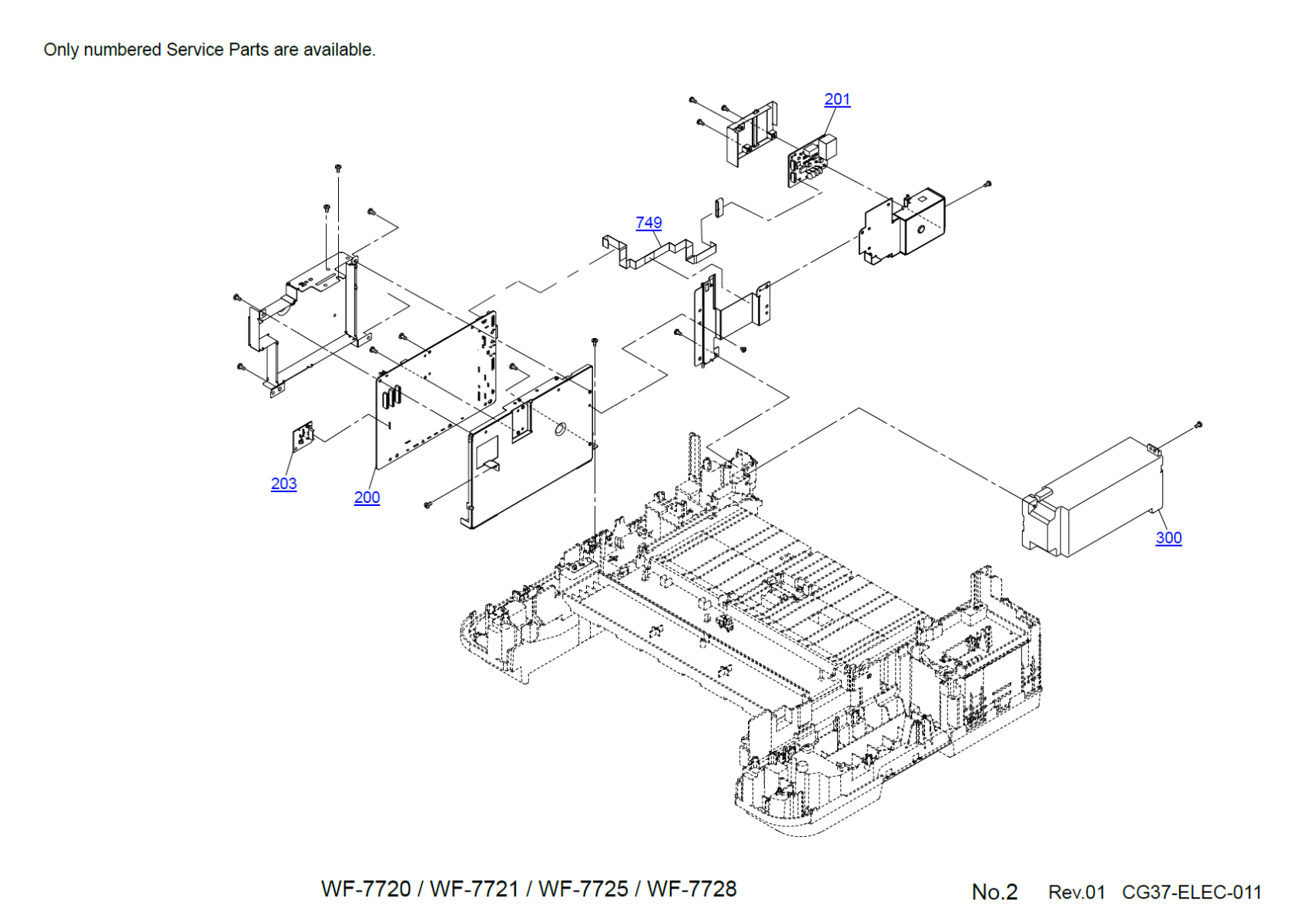 Only numbered Service Parts are available.

201

749

203

200

300

WF-7720 / WF-7721 / WF-7725 / WF-7728

No.2 Rev.01 CG37-ELEC-011