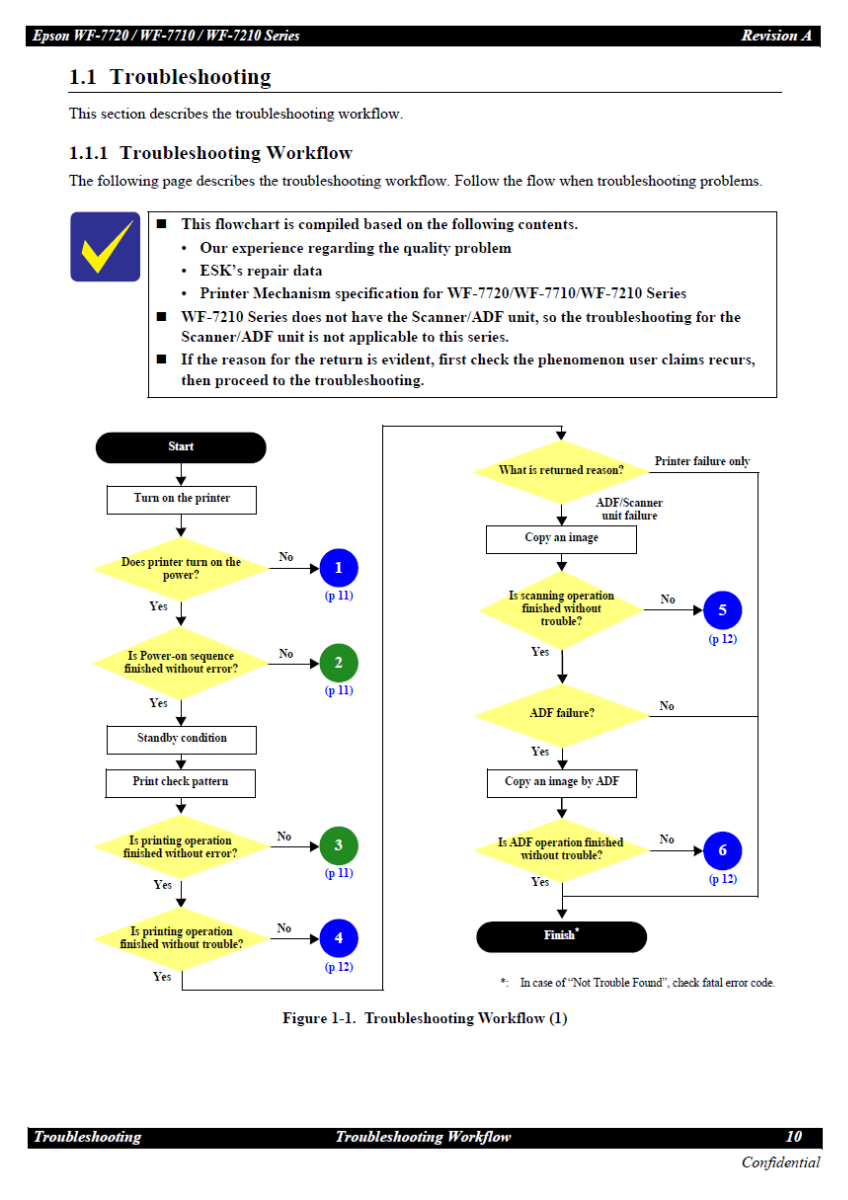 Epson WF-7720 / WF-7710 / WF-7210 Series Revision A

1.1 Troubleshooting

This section describes the troubleshooting workflow.

1.1.1 Troubleshooting Workflow

The following page describes the troubleshooting workflow. Follow the flow when troubleshooting problems.

■ This flowchart is compiled based on the following contents.
• Our experience regarding the quality problem
• ESK's repair data
• Printer Mechanism specification for WF-7720/WF-7710/WF-7210 Series
■ WF-7210 Series does not have the Scanner/ADF unit, so the troubleshooting for the Scanner/ADF unit is not applicable to this series.
■ If the reason for the return is evident, first check the phenomenon user claims recurs, then proceed to the troubleshooting.

Start
Turn on the printer
Does printer turn on the power?
No
1
(p 11)
Yes
Is Power-on sequence finished without error?
No
2
(p 11)
Yes
Standby condition
Print check pattern
Is printing operation finished without error?
No
3
(p 11)
Yes
Is printing operation finished without trouble?
No
4
(p 12)
Yes

What is returned reason?
Printer failure only
ADF/Scanner unit failure
Copy an image
Is scanning operation finished without trouble?
No
5
(p 12)
Yes
ADF failure?
No
Yes
Copy an image by ADF
Is ADF operation finished without trouble?
No
6
(p 12)
Yes
Finish*

*: In case of "Not Trouble Found", check fatal error code.

Figure 1-1. Troubleshooting Workflow (1)

Troubleshooting Troubleshooting Workflow 10
Confidential