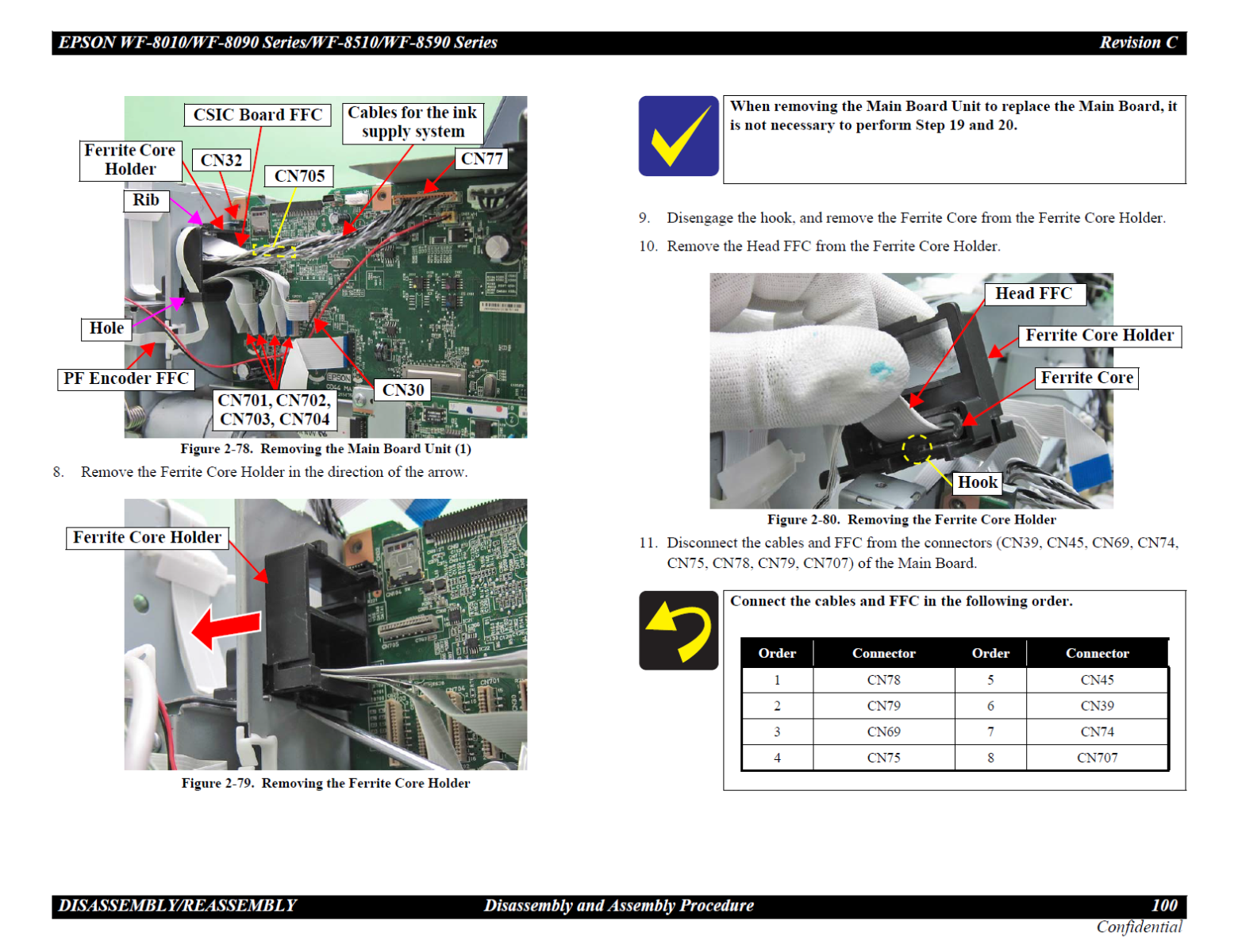 EPSON WF-8010/WF-8090 Series/WF-8510/WF-8590 Series Revision C

CSIC Board FFC
Cables for the ink supply system
Ferrite Core Holder
CN32
CN705
CN77
Rib
Hole
PF Encoder FFC
CN701, CN702, CN703, CN704
CN30

Figure 2-78. Removing the Main Board Unit (1)

8. Remove the Ferrite Core Holder in the direction of the arrow.

Ferrite Core Holder

Figure 2-79. Removing the Ferrite Core Holder

When removing the Main Board Unit to replace the Main Board, it is not necessary to perform Step 19 and 20.

9. Disengage the hook, and remove the Ferrite Core from the Ferrite Core Holder.

10. Remove the Head FFC from the Ferrite Core Holder.

Head FFC
Ferrite Core Holder
Ferrite Core
Hook

Figure 2-80. Removing the Ferrite Core Holder

11. Disconnect the cables and FFC from the connectors (CN39, CN45, CN69, CN74, CN75, CN78, CN79, CN707) of the Main Board.

Connect the cables and FFC in the following order.

| Order | Connector | Order | Connector |
|---|---|---|---|
| 1 | CN78 | 5 | CN45 |
| 2 | CN79 | 6 | CN39 |
| 3 | CN69 | 7 | CN74 |
| 4 | CN75 | 8 | CN707 |

DISASSEMBLY/REASSEMBLY Disassembly and Assembly Procedure 100
Confidential