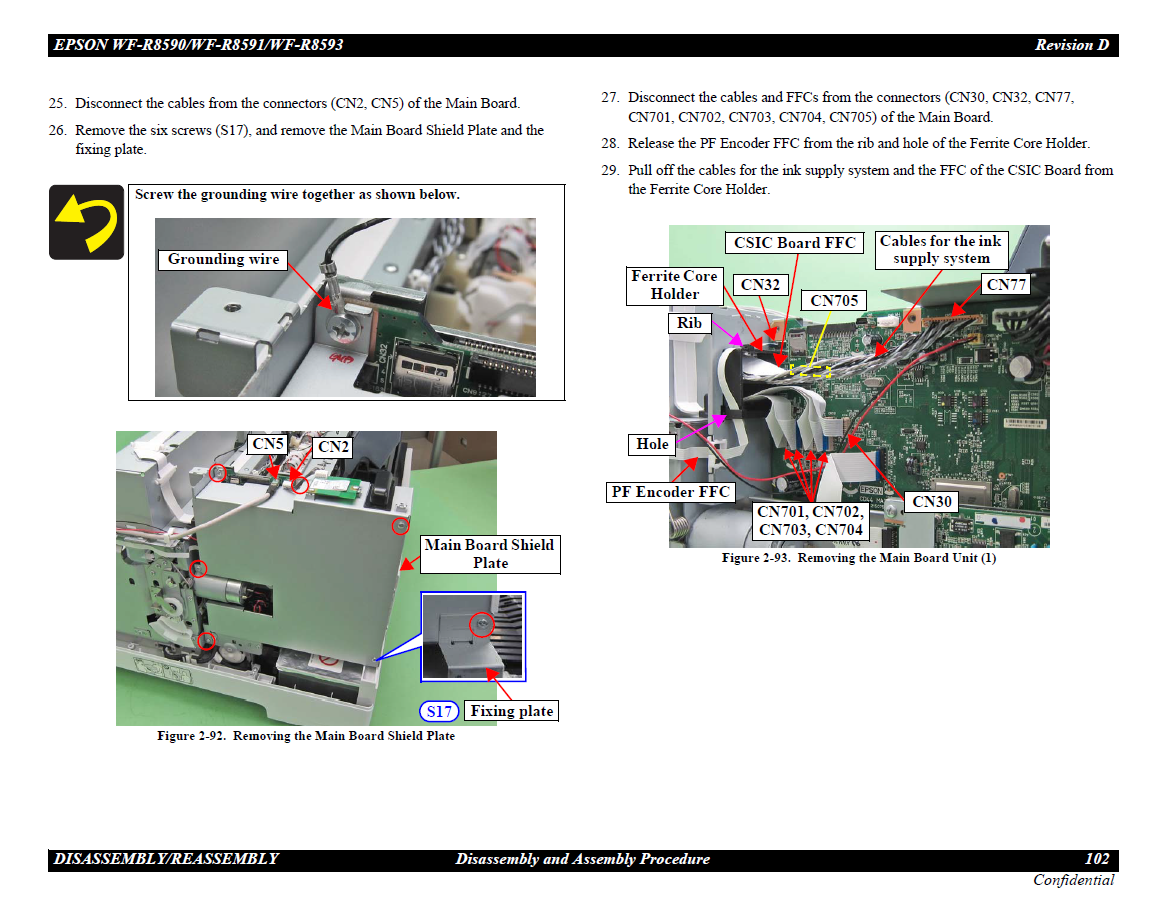 EPSON WF-R8590/WF-R8591/WF-R8593 Revision D

25. Disconnect the cables from the connectors (CN2, CN5) of the Main Board.

26. Remove the six screws (S17), and remove the Main Board Shield Plate and the fixing plate.

Screw the grounding wire together as shown below.

Grounding wire

CN5

CN2

Main Board Shield Plate

S17

Fixing plate

Figure 2-92. Removing the Main Board Shield Plate

27. Disconnect the cables and FFCs from the connectors (CN30, CN32, CN77, CN701, CN702, CN703, CN704, CN705) of the Main Board.

28. Release the PF Encoder FFC from the rib and hole of the Ferrite Core Holder.

29. Pull off the cables for the ink supply system and the FFC of the CSIC Board from the Ferrite Core Holder.

CSIC Board FFC

Cables for the ink supply system

Ferrite Core Holder

CN32

CN705

CN77

Rib

Hole

PF Encoder FFC

CN701, CN702, CN703, CN704

CN30

Figure 2-93. Removing the Main Board Unit (1)

DISASSEMBLY/REASSEMBLY Disassembly and Assembly Procedure 102

Confidential