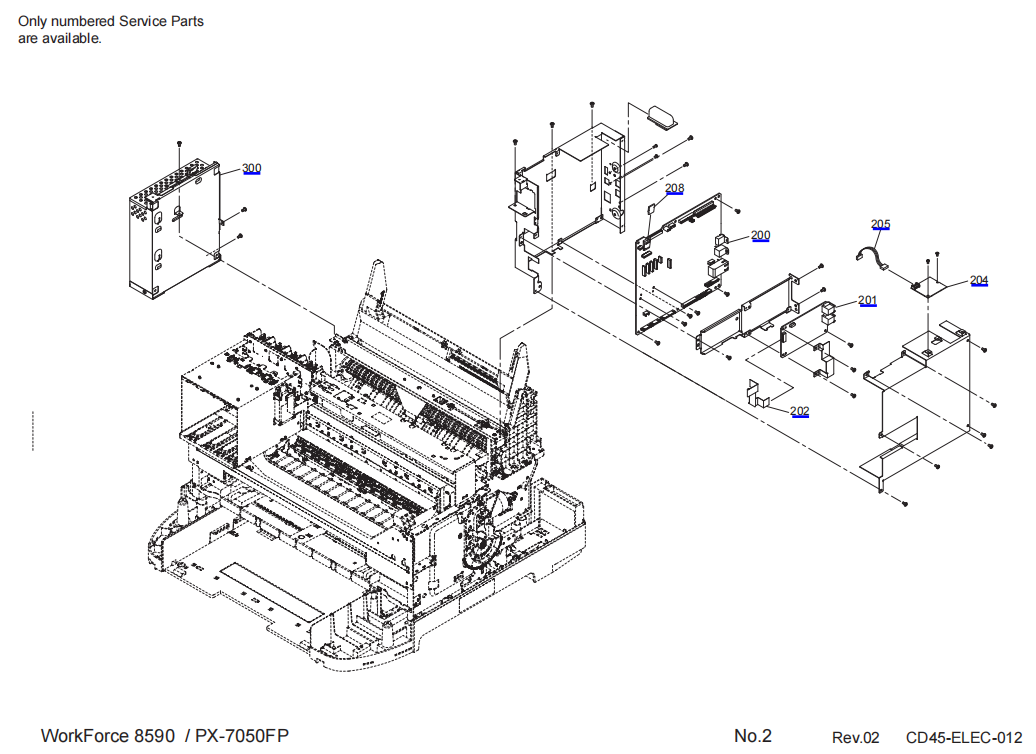 Only numbered Service Parts
are available.

300

208

200

205

204

201

202

WorkForce 8590 / PX-7050FP

No.2

Rev.02

CD45-ELEC-012