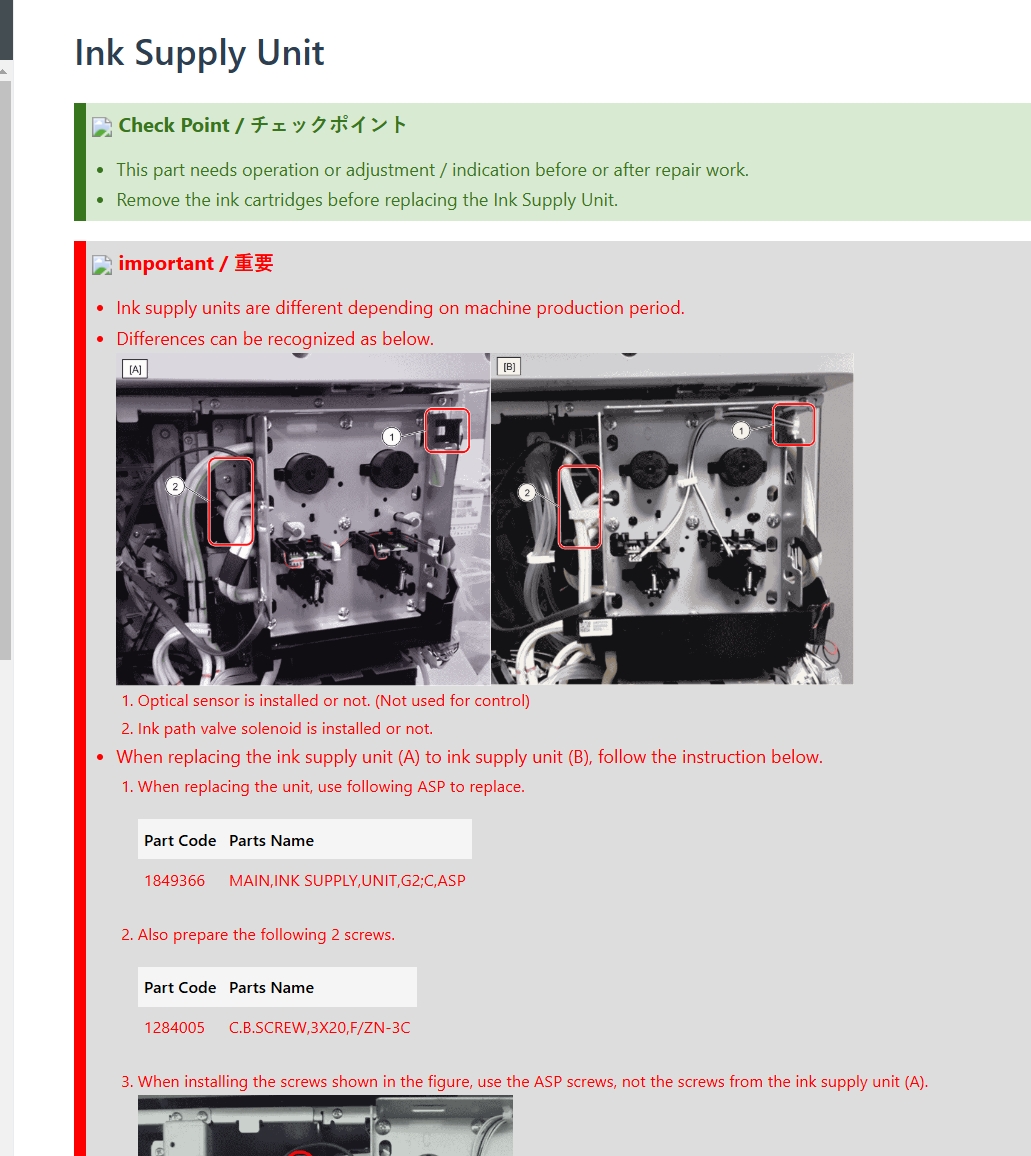 Ink Supply Unit

Check Point / チェックポイント

- This part needs operation or adjustment / indication before or after repair work.
- Remove the ink cartridges before replacing the Ink Supply Unit.

important / 重要

- Ink supply units are different depending on machine production period.
- Differences can be recognized as below.

[A]
1
2

[B]
1
2

1. Optical sensor is installed or not. (Not used for control)
2. Ink path valve solenoid is installed or not.

- When replacing the ink supply unit (A) to ink supply unit (B), follow the instruction below.

1. When replacing the unit, use following ASP to replace.

| Part Code | Parts Name |
|---|---|
| 1849366 | MAIN,INK SUPPLY,UNIT,G2;C,ASP |

2. Also prepare the following 2 screws.

| Part Code | Parts Name |
|---|---|
| 1284005 | C.B.SCREW,3X20,F/ZN-3C |

3. When installing the screws shown in the figure, use the ASP screws, not the screws from the ink supply unit (A).