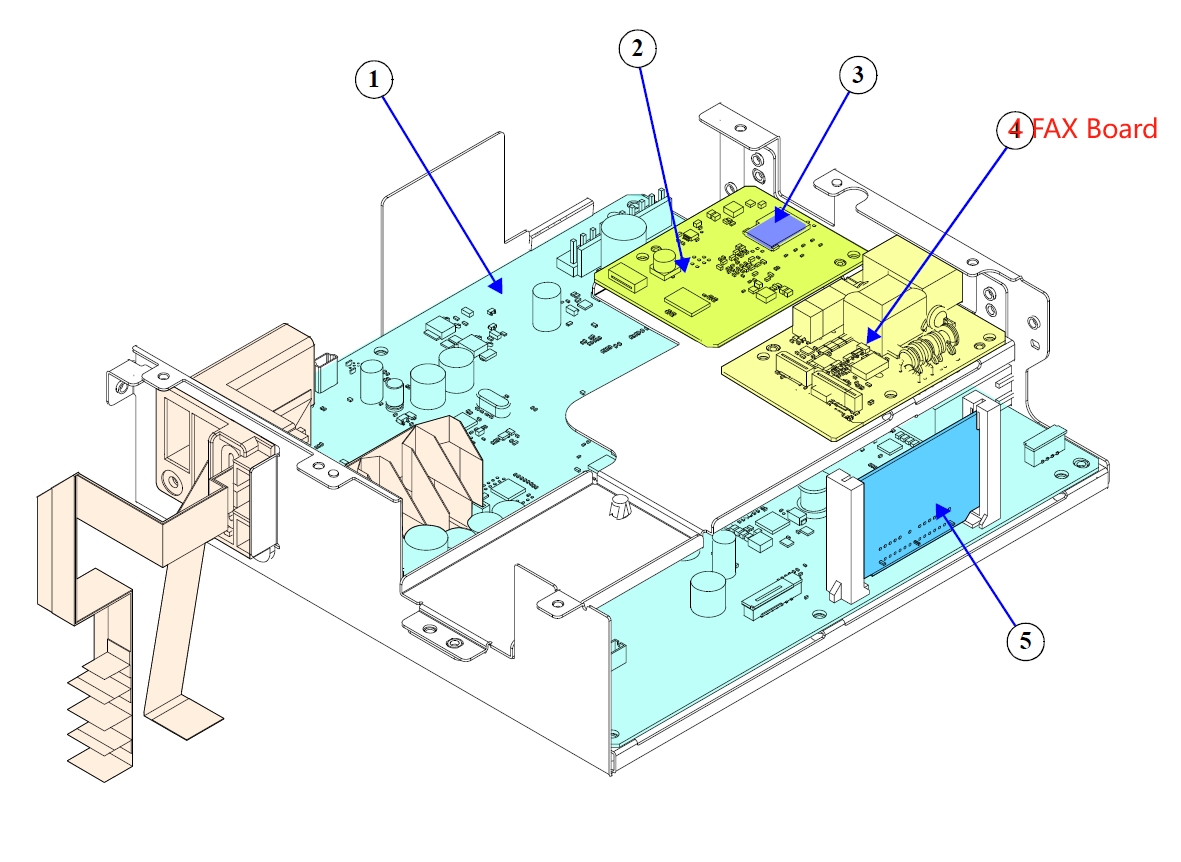 1
2
3
4 FAX Board
5