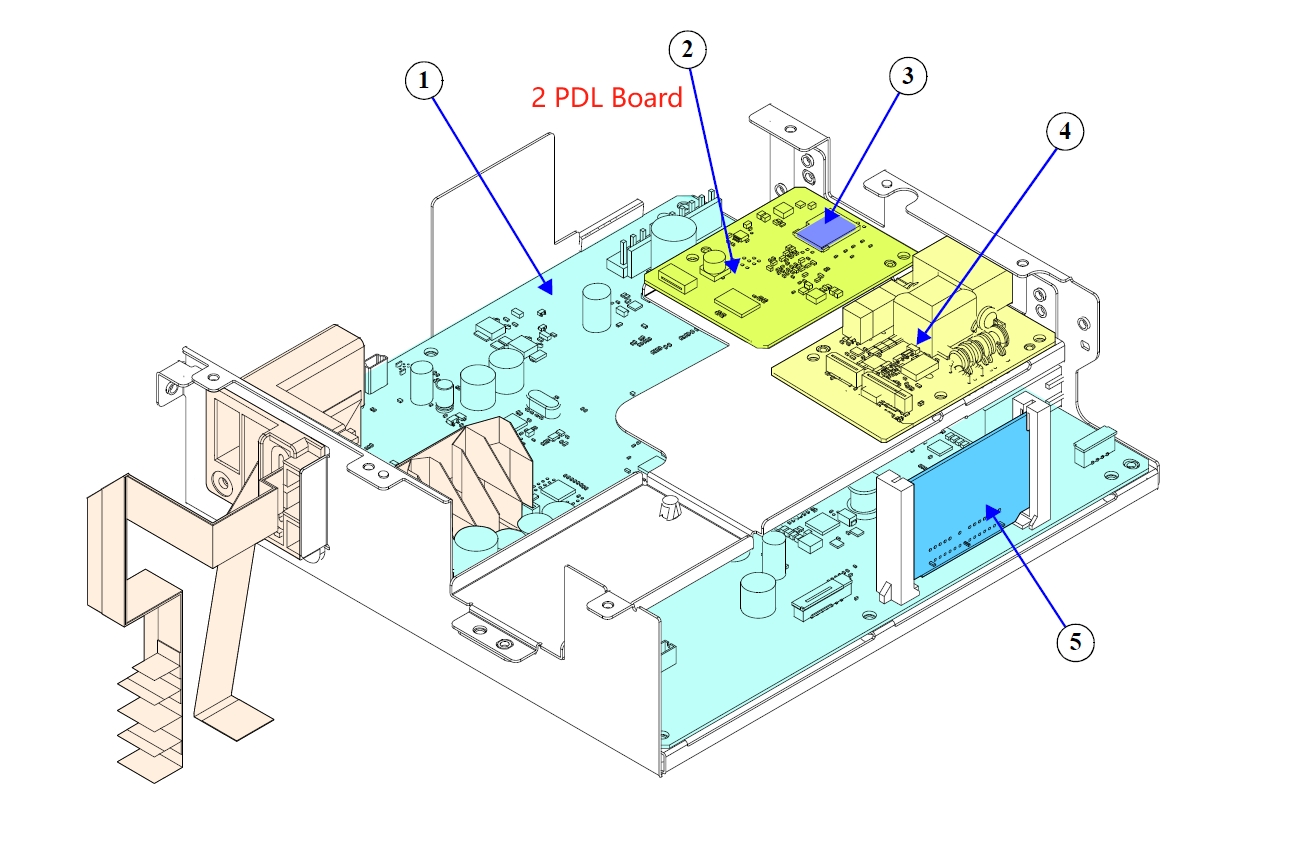 1

2

2 PDL Board

3

4

5