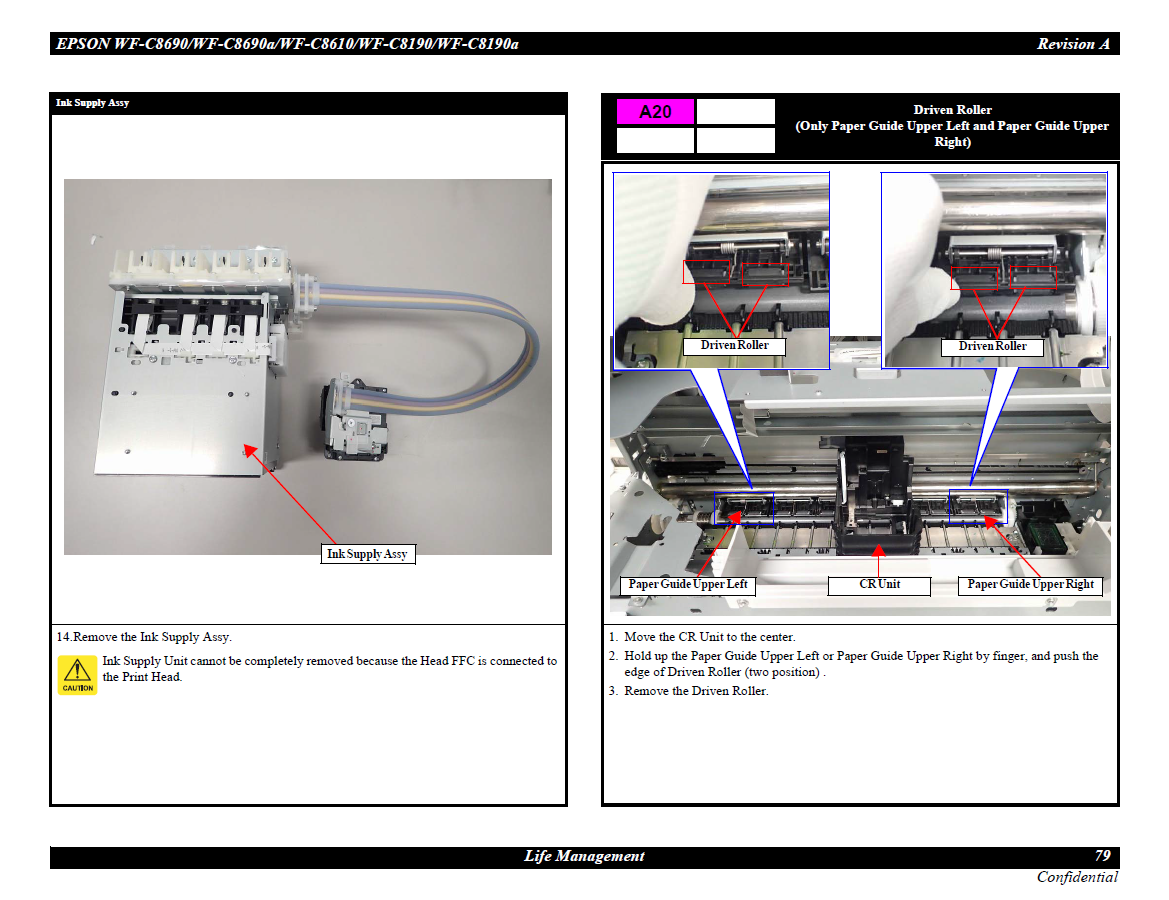 EPSON WF-C8690/WF-C8690a/WF-C8610/WF-C8190/WF-C8190a

Revision A

Ink Supply Assy

Ink Supply Assy

14.Remove the Ink Supply Assy.

CAUTION

Ink Supply Unit cannot be completely removed because the Head FFC is connected to the Print Head.

A20

Driven Roller
(Only Paper Guide Upper Left and Paper Guide Upper Right)

Driven Roller

Driven Roller

Paper Guide Upper Left

CR Unit

Paper Guide Upper Right

1. Move the CR Unit to the center.
2. Hold up the Paper Guide Upper Left or Paper Guide Upper Right by finger, and push the edge of Driven Roller (two position) .
3. Remove the Driven Roller.

Life Management

79

Confidential