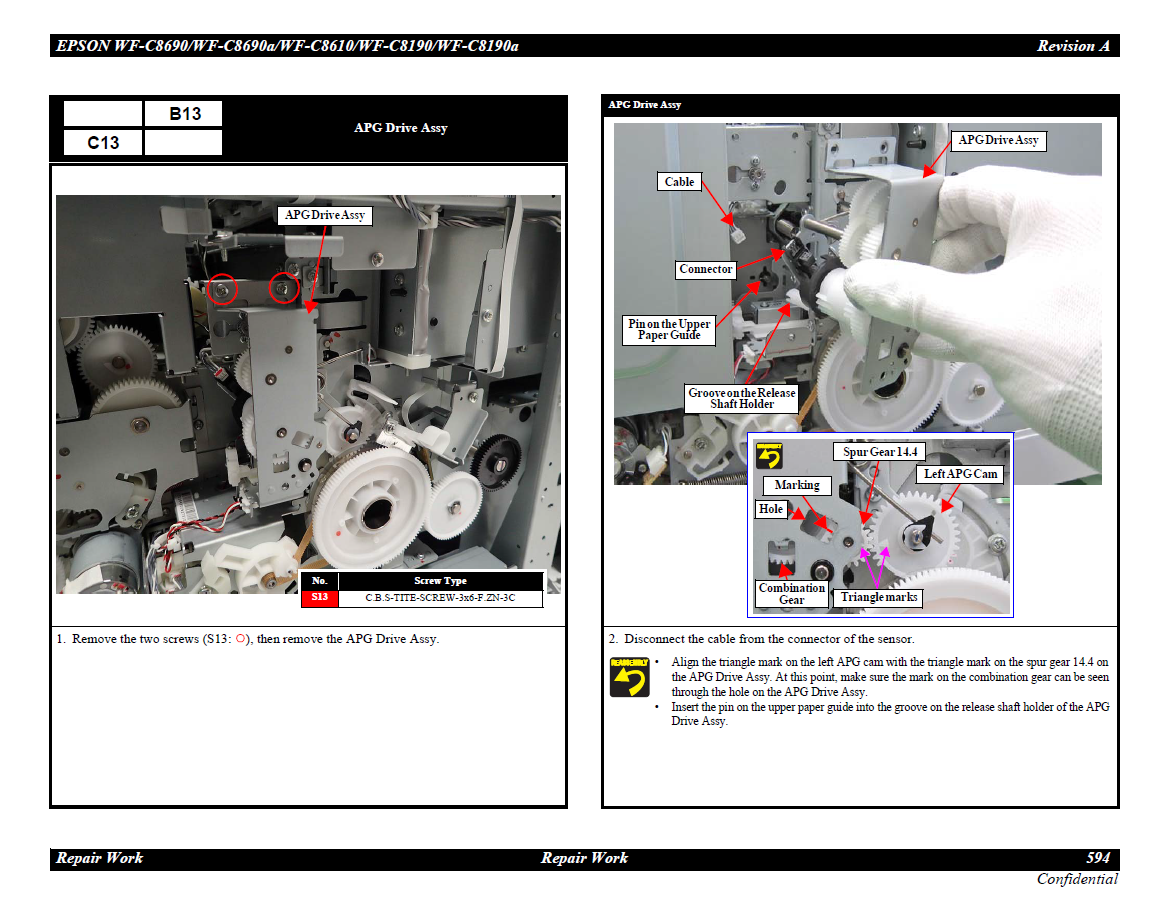 EPSON WF-C8690/WF-C8690a/WF-C8610/WF-C8190/WF-C8190a

Revision A

| | B13 |
|---|---|
| C13 | |

APG Drive Assy

APG Drive Assy

| No. | Screw Type |
|---|---|
| S13 | C.B.S-TITE-SCREW-3x6-F.ZN-3C |

1. Remove the two screws (S13: ○), then remove the APG Drive Assy.

APG Drive Assy

APG Drive Assy

Cable

Connector

Pin on the Upper Paper Guide

Groove on the Release Shaft Holder

Spur Gear 14.4

Left APG Cam

Marking

Hole

Combination Gear

Triangle marks

2. Disconnect the cable from the connector of the sensor.

REASSEMBLY

• Align the triangle mark on the left APG cam with the triangle mark on the spur gear 14.4 on the APG Drive Assy. At this point, make sure the mark on the combination gear can be seen through the hole on the APG Drive Assy.

• Insert the pin on the upper paper guide into the groove on the release shaft holder of the APG Drive Assy.

Repair Work

Repair Work

594

Confidential