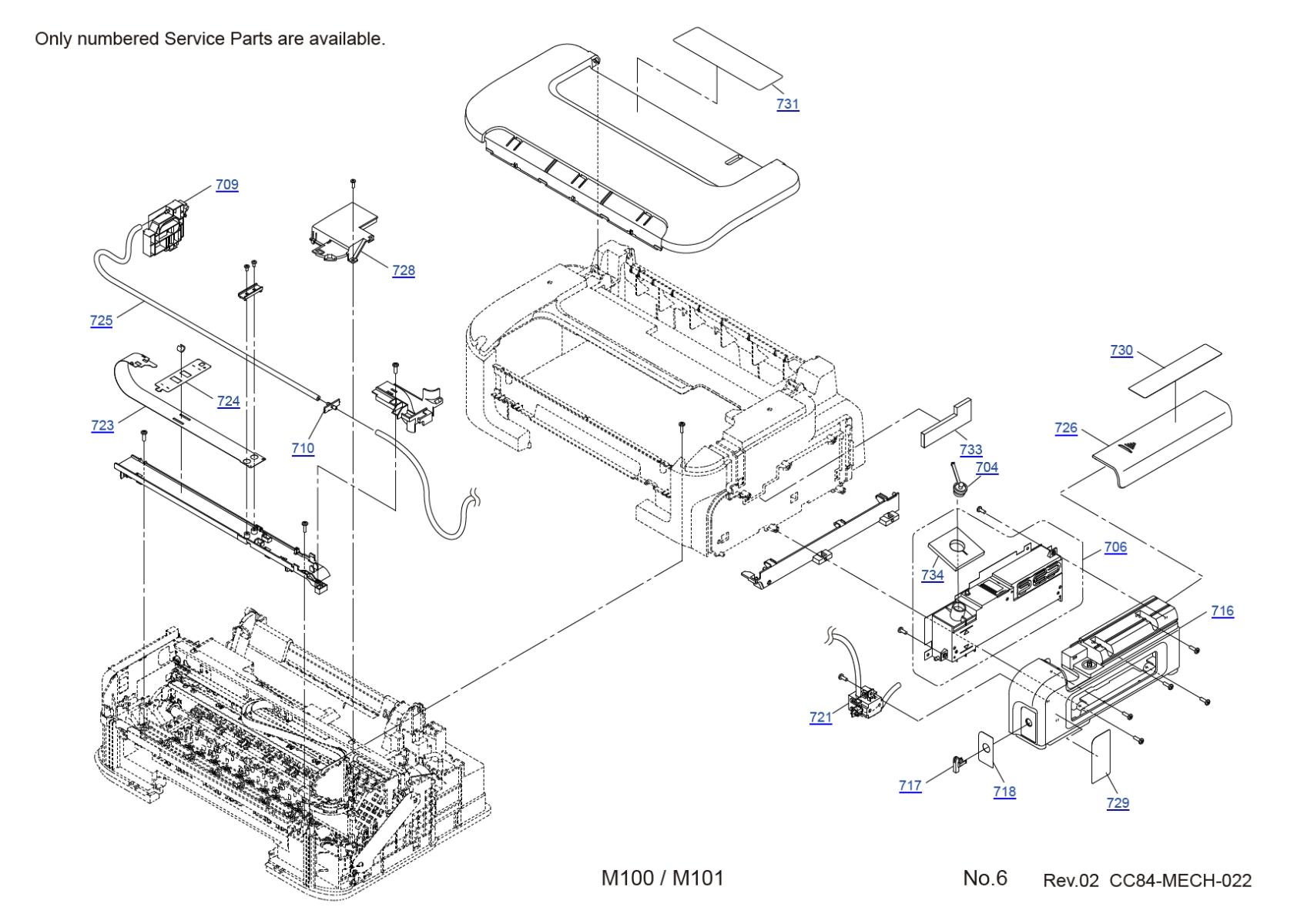 Only numbered Service Parts are available.

731

709

728

725

724

723

710

730

726

733

704

706

734

716

721

717

718

729

M100 / M101

No.6

Rev.02 CC84-MECH-022