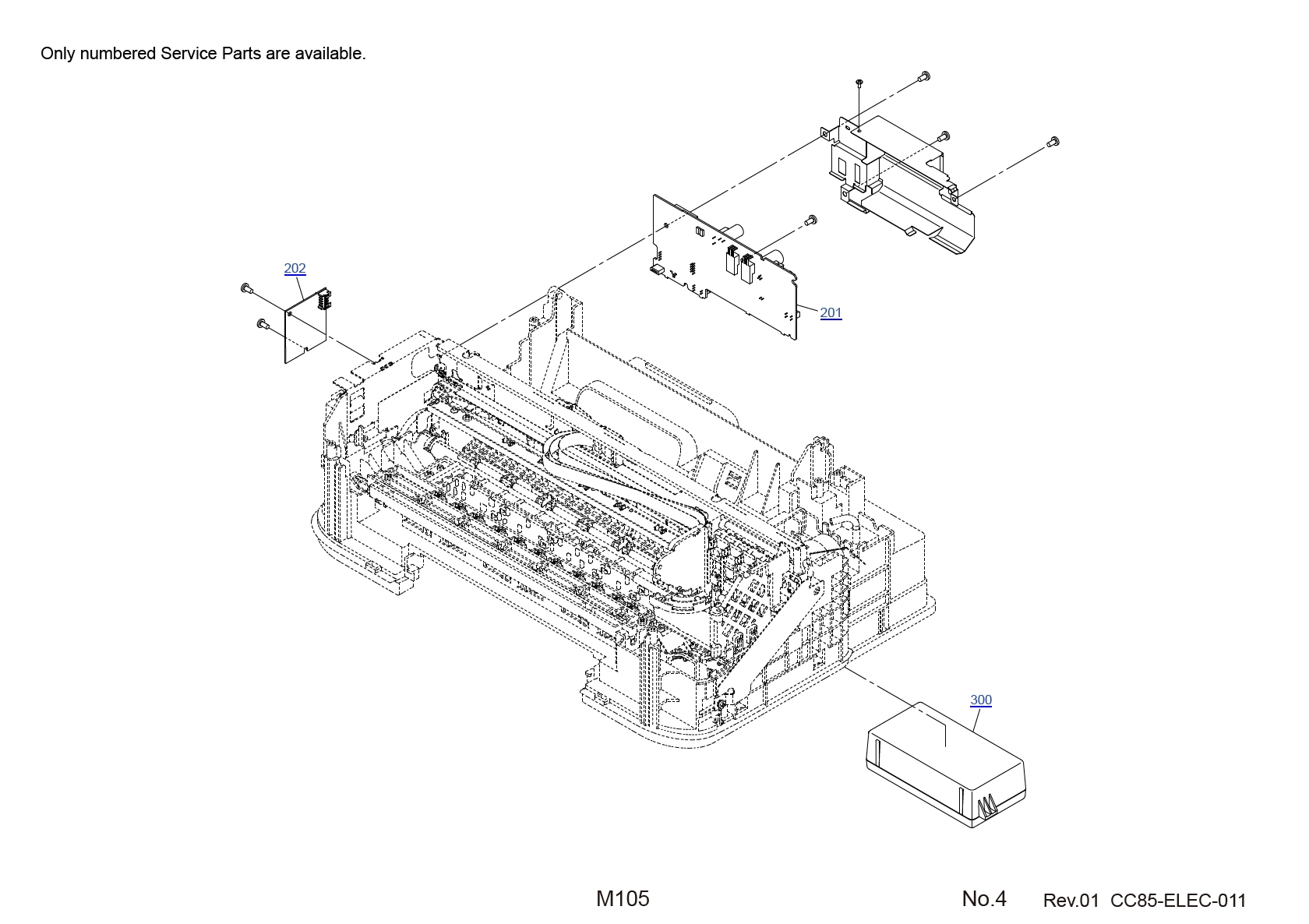 Only numbered Service Parts are available.

202

201

300

M105

No.4

Rev.01 CC85-ELEC-011