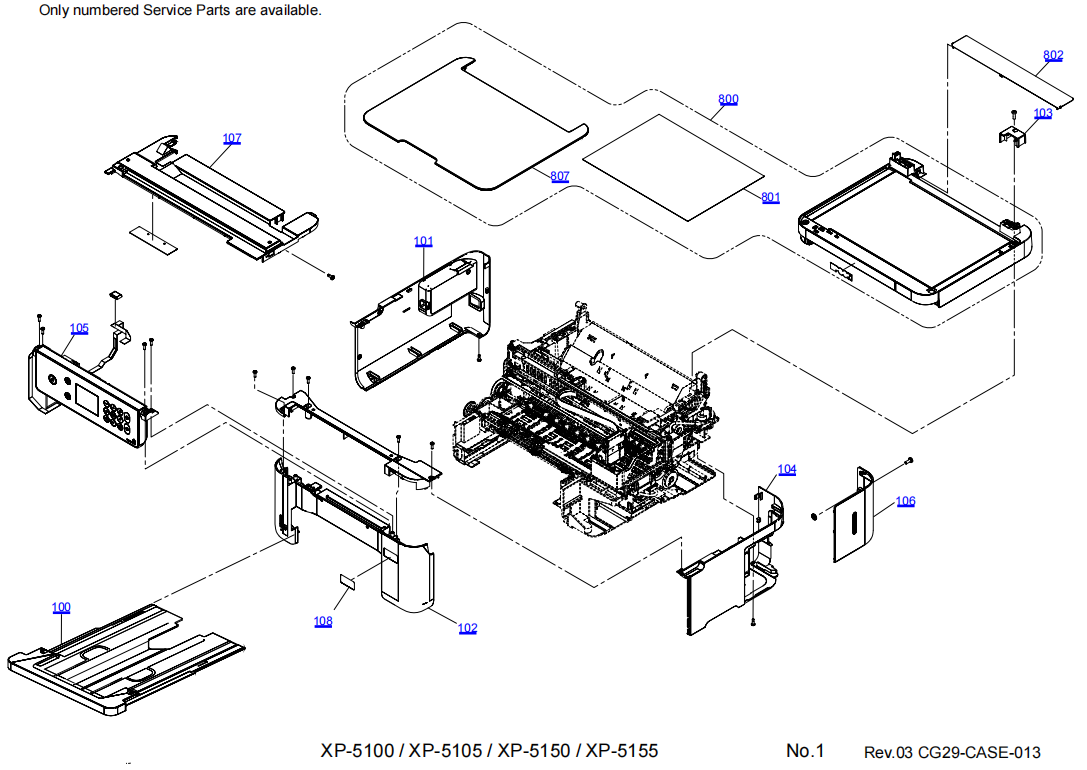 Only numbered Service Parts are available.

802
800
103
107
807
801
101
105
104
106
100
108
102

XP-5100 / XP-5105 / XP-5150 / XP-5155

No.1

Rev.03 CG29-CASE-013