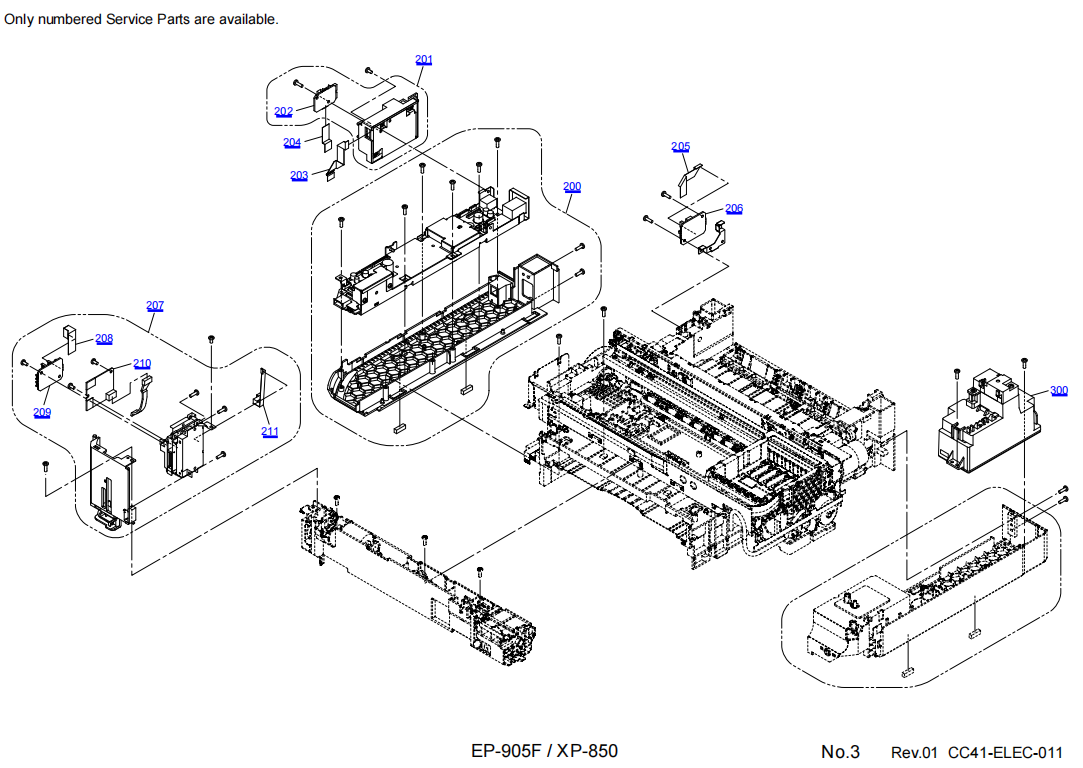 Only numbered Service Parts are available.

201
202
204
203
200
205
206
207
208
210
209
211
300

EP-905F / XP-850

No.3 Rev.01 CC41-ELEC-011