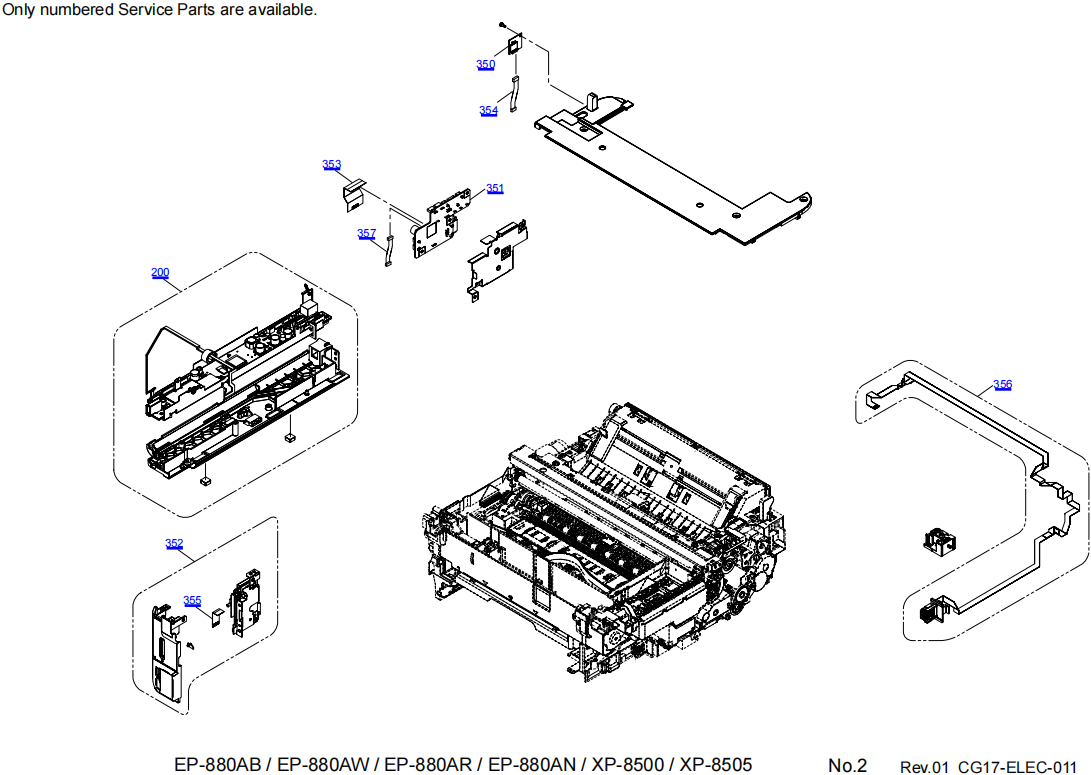 Only numbered Service Parts are available.

350

354

353

351

357

200

356

352

355

EP-880AB / EP-880AW / EP-880AR / EP-880AN / XP-8500 / XP-8505

No.2

Rev.01 CG17-ELEC-011