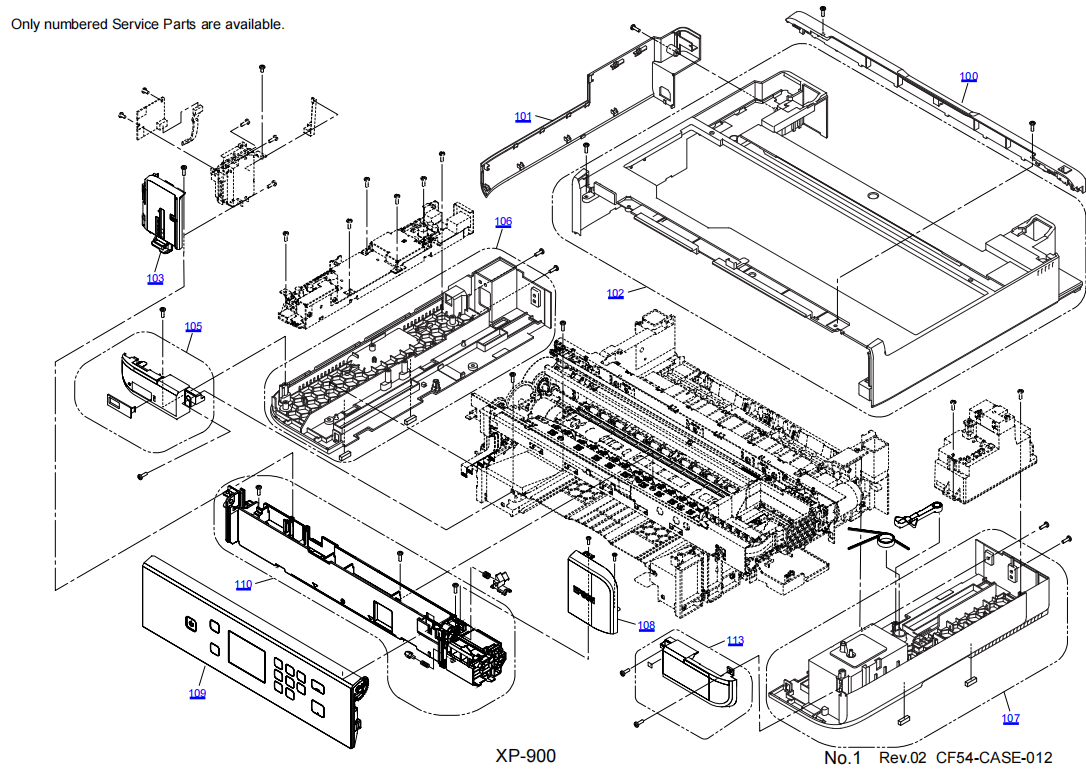 Only numbered Service Parts are available.

101

100

103

106

102

105

110

108

113

109

107

XP-900

No.1 Rev.02 CF54-CASE-012