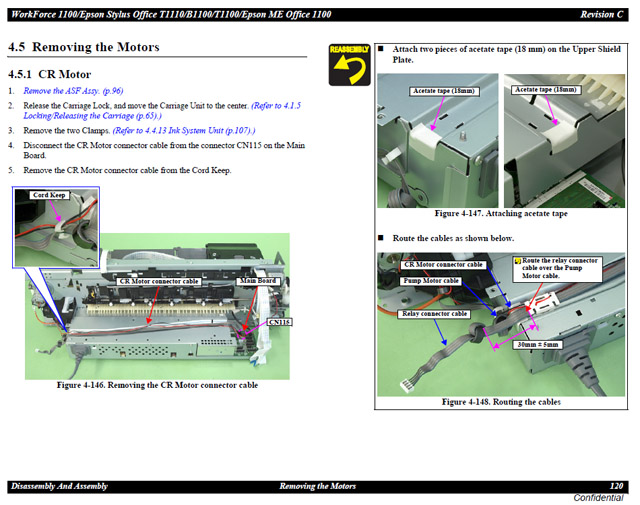 WorkForce 1100/Epson Stylus Office T1110/B1100/T1100/Epson ME Office 1100 Revision C

4.5 Removing the Motors

4.5.1 CR Motor

1. Remove the ASF Assy. (p.96)
2. Release the Carriage Lock, and move the Carriage Unit to the center. (Refer to 4.1.5 Locking/Releasing the Carriage (p.65).)
3. Remove the two Clamps. (Refer to 4.4.13 Ink System Unit (p.107).)
4. Disconnect the CR Motor connector cable from the connector CN115 on the Main Board.
5. Remove the CR Motor connector cable from the Cord Keep.

Cord Keep
CR Motor connector cable
Main Board
CN115

Figure 4-146. Removing the CR Motor connector cable

REASSEMBLY

■ Attach two pieces of acetate tape (18 mm) on the Upper Shield Plate.

Acetate tape (18mm)
Acetate tape (18mm)

Figure 4-147. Attaching acetate tape

■ Route the cables as shown below.

CR Motor connector cable
Pump Motor cable
Relay connector cable
Route the relay connector cable over the Pump Motor cable.
30mm ± 5mm

Figure 4-148. Routing the cables

Disassembly And Assembly Removing the Motors 120
Confidential