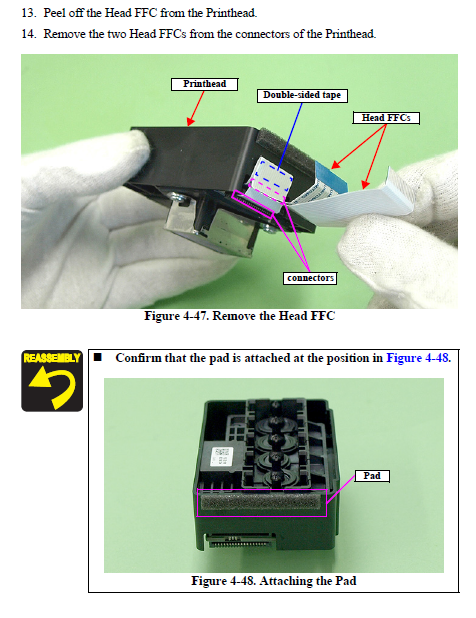 13. Peel off the Head FFC from the Printhead.

14. Remove the two Head FFCs from the connectors of the Printhead.

Printhead

Double-sided tape

Head FFCs

connectors

Figure 4-47. Remove the Head FFC

REASSEMBLY

■ Confirm that the pad is attached at the position in Figure 4-48.

Pad

Figure 4-48. Attaching the Pad